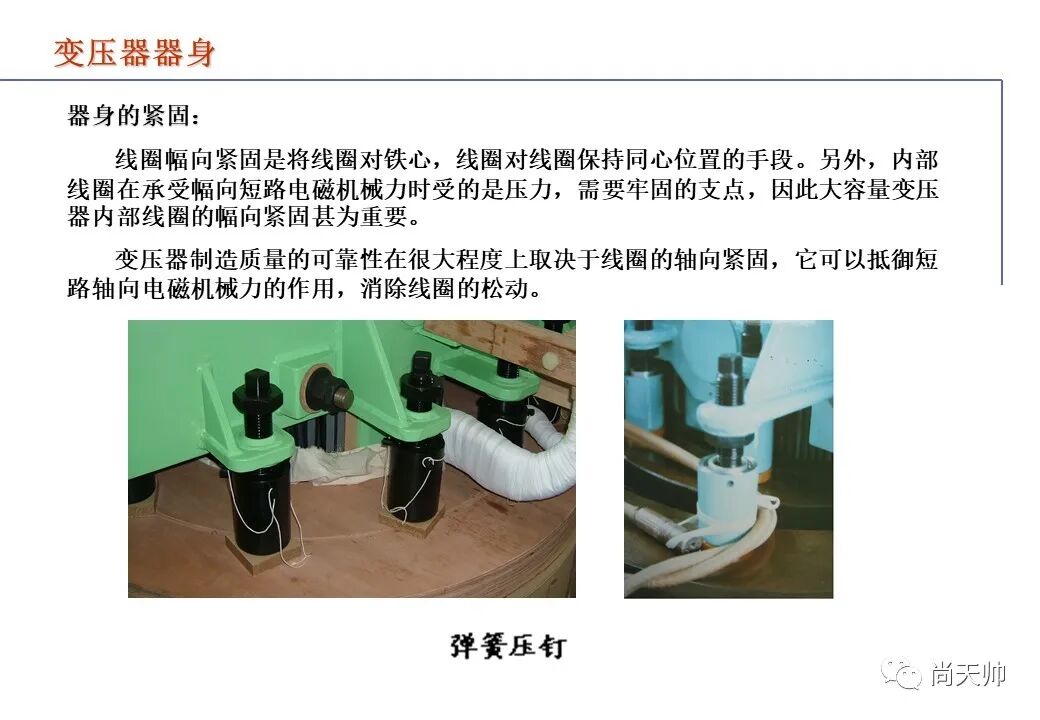 变压器器身

器身的紧固：

线圈幅向紧固是将线圈对铁心，线圈对线圈保持同心位置的手段。另外，内部线圈在承受幅向短路电磁机械力时受的是压力，需要牢固的支点，因此大容量变压器内部线圈的幅向紧固甚为重要。

变压器制造质量的可靠性在很大程度上取决于线圈的轴向紧固，它可以抵御短路轴向电磁机械力的作用，消除线圈的松动。

弹簧压钉

尚天帅