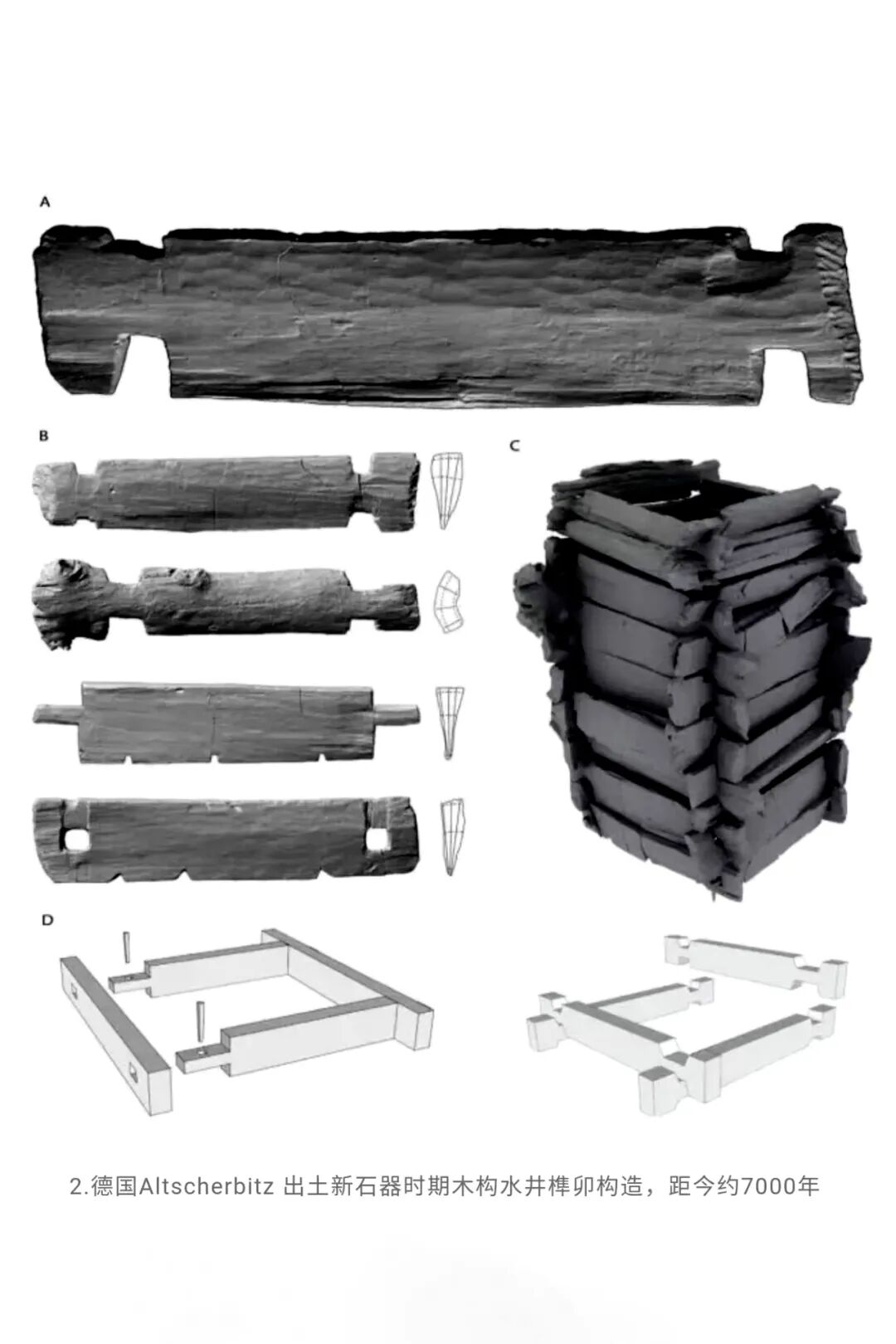 A

B

C

D

2.德国Altscherbitz 出土新石器时期木构水井榫卯构造，距今约7000年