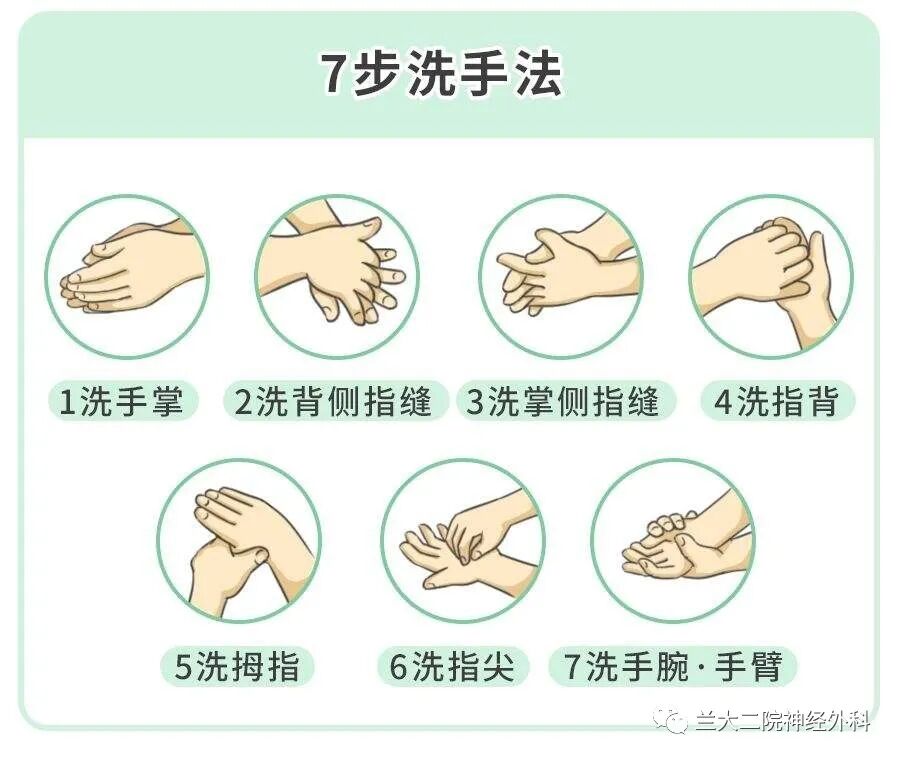 7步洗手法

1洗手掌

2洗背侧指缝

3洗掌侧指缝

4洗指背

5洗拇指

6洗指尖

7洗手腕·手臂

兰大二院神经外科