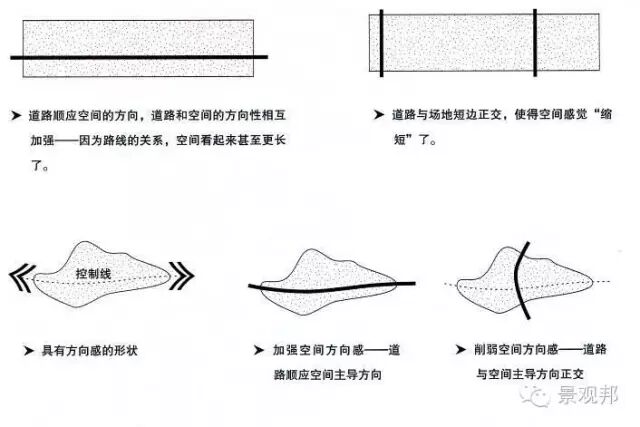 ➤ 道路顺应空间的方向，道路和空间的方向性相互加强——因为路线的关系，空间看起来甚至更长了。

➤ 道路与场地短边正交，使得空间感觉“缩短”了。

控制线

➤ 具有方向感的形状

➤ 加强空间方向感——道路顺应空间主导方向

➤ 削弱空间方向感——道路与空间主导方向正交

景观邦