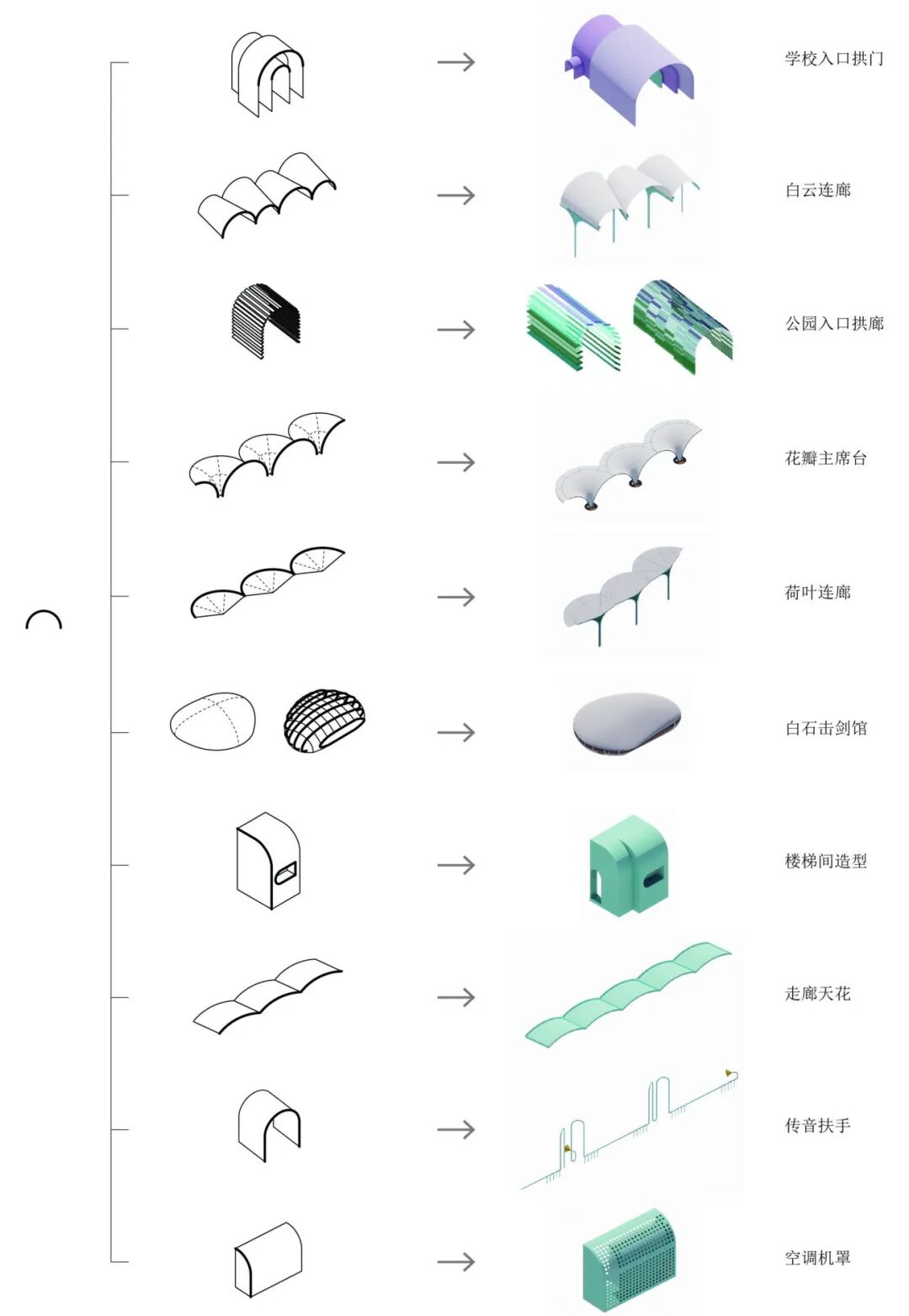 学校入口拱门

白云连廊

公园入口拱廊

花瓣主席台

荷叶连廊

白石击剑馆

楼梯间造型

走廊天花

传音扶手

空调机罩