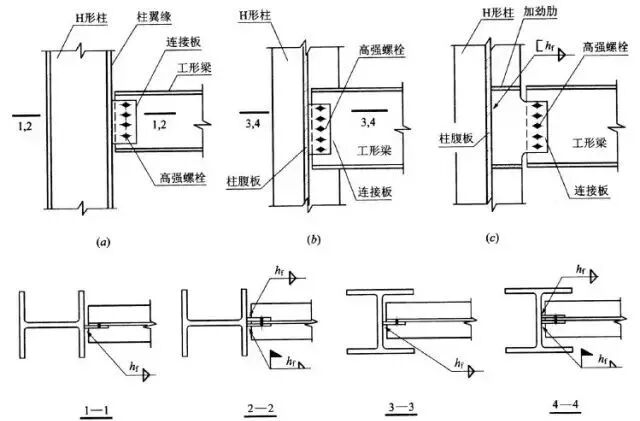 H形柱
柱翼缘
连接板
工形梁
1,2
1,2
高强螺栓
(a)

H形柱
高强螺栓
3,4
3,4
工形梁
柱腹板
连接板
(b)

H形柱
加劲肋
$h_f$
高强螺栓
柱腹板
工形梁
连接板
(c)

$h_f$
1—1

$h_f$
$h_f$
2—2

$h_f$
3—3

$h_f$
$h_f$
4—4