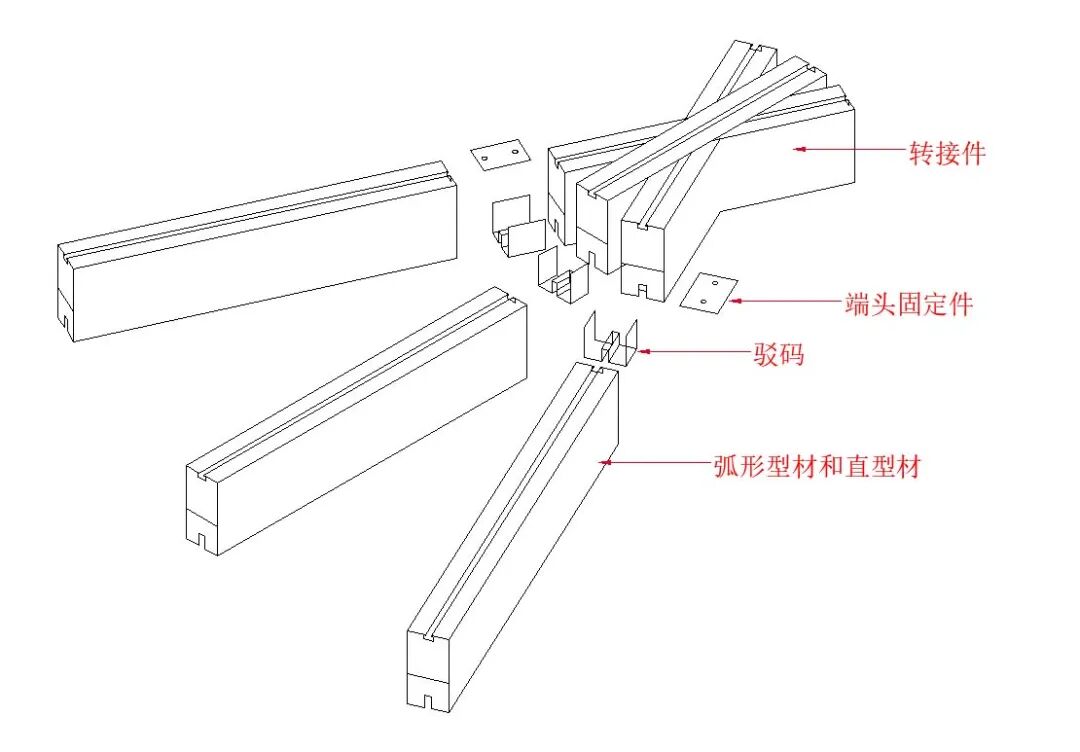 转接件

端头固定件

驳码

弧形型材和直型材