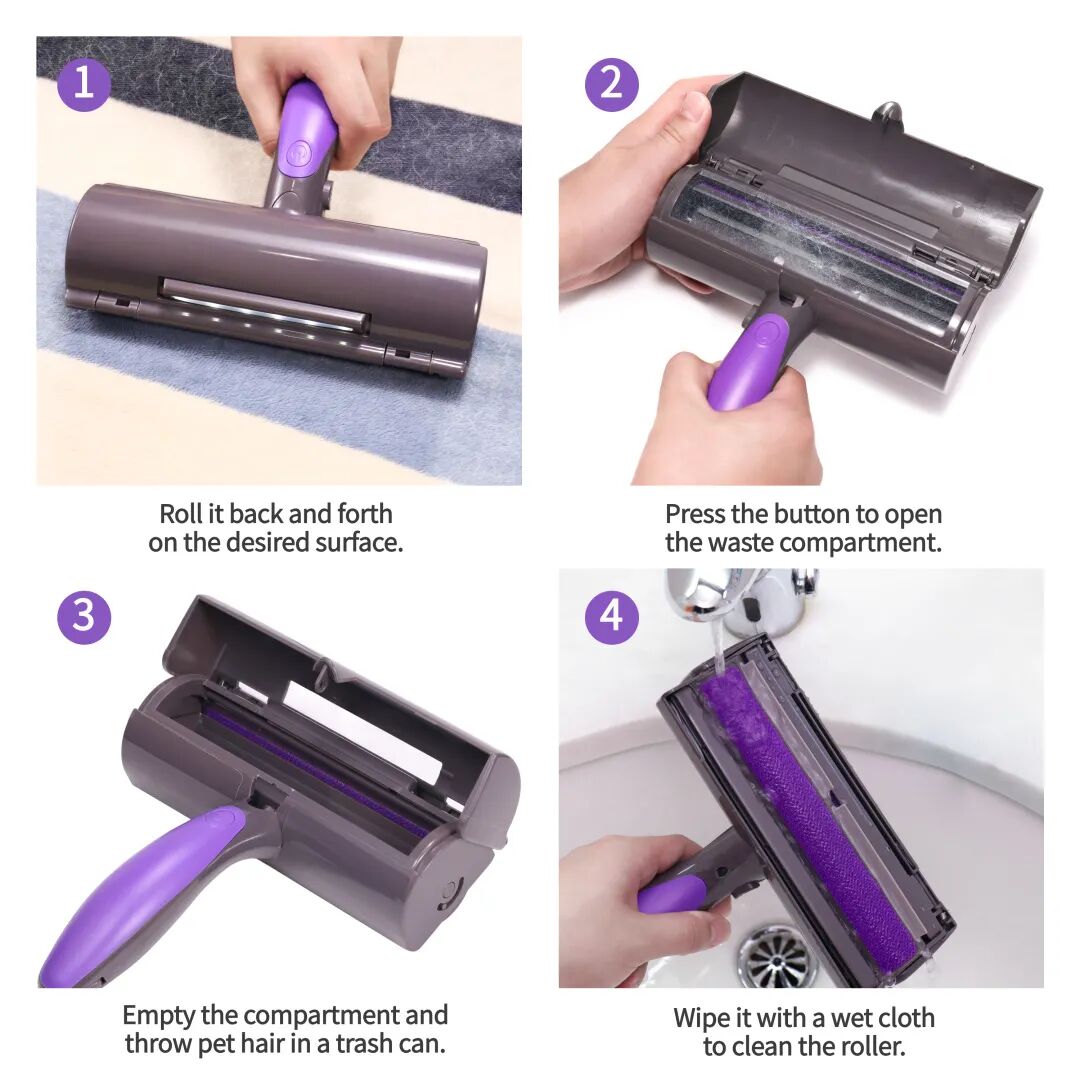 1

Roll it back and forth on the desired surface.

2

Press the button to open the waste compartment.

3

Empty the compartment and throw pet hair in a trash can.

4

Wipe it with a wet cloth to clean the roller.