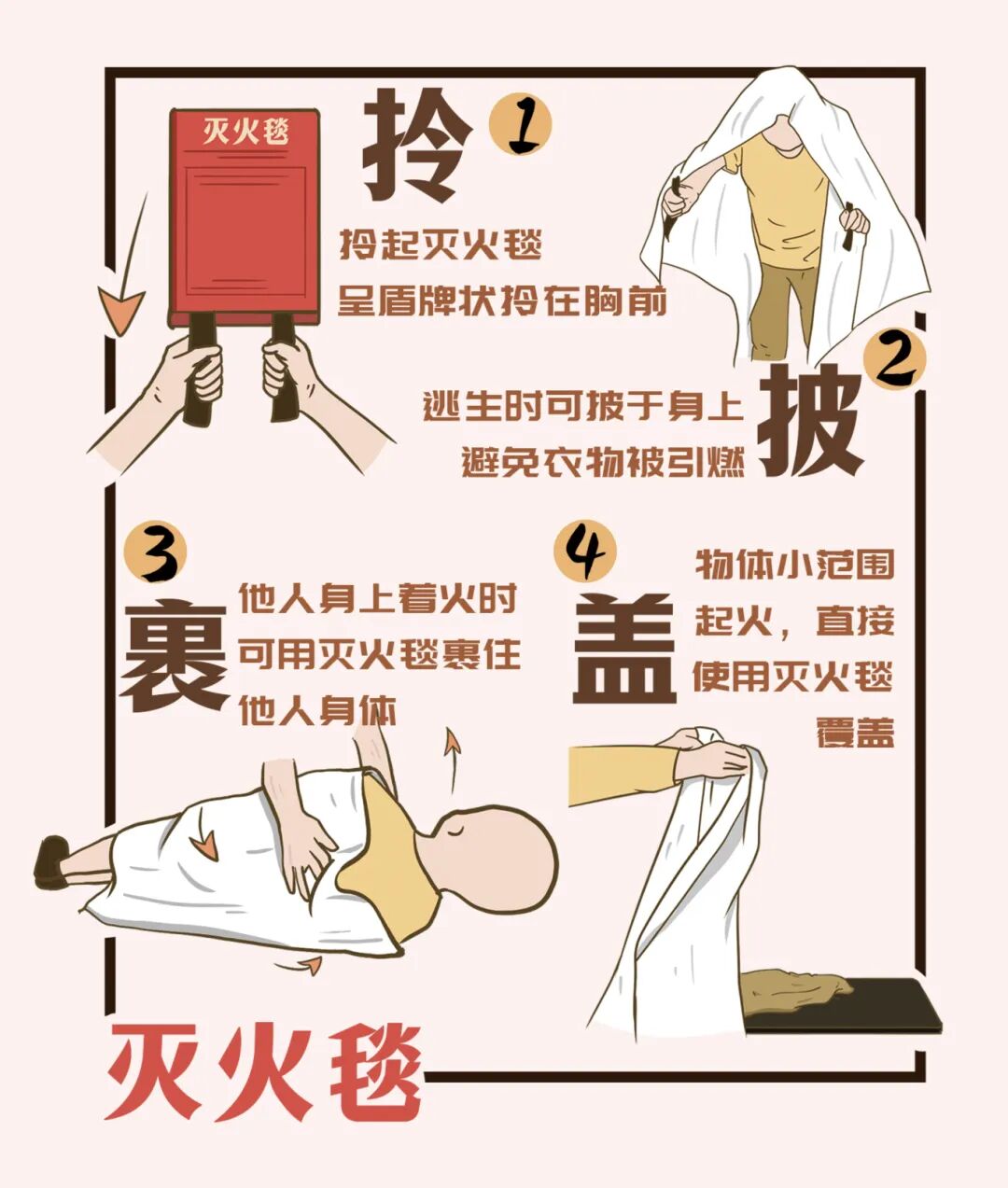 灭火毯

拎 1

拎起灭火毯
呈盾牌状拎在胸前

2
逃生时可披于身上
避免衣物被引燃
披

3
裹
他人身上着火时
可用灭火毯裹住
他人身体

4
盖
物体小范围
起火，直接
使用灭火毯
覆盖

灭火毯