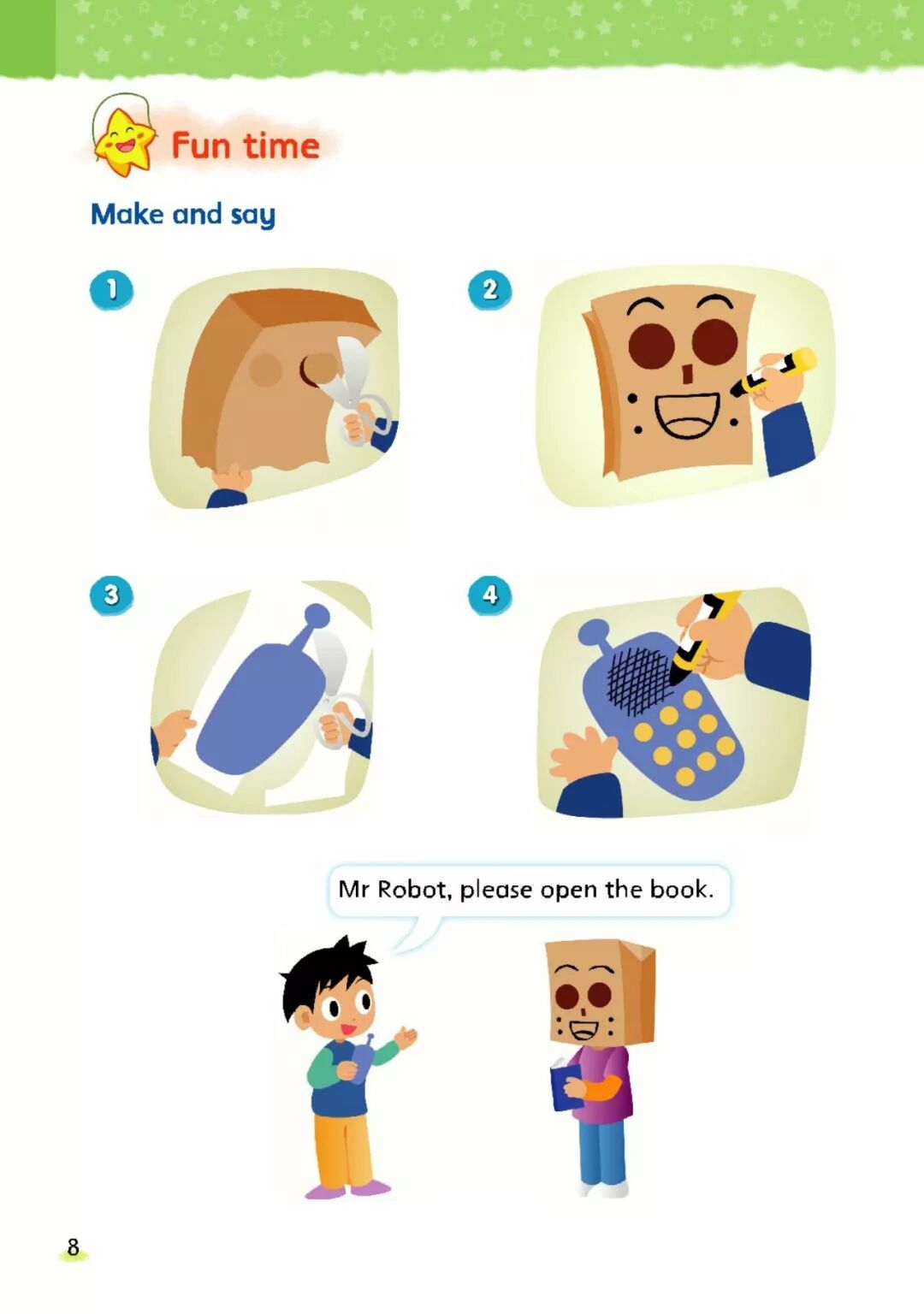 Fun time

Make and say

1

2

3

4

Mr Robot, please open the book.

8