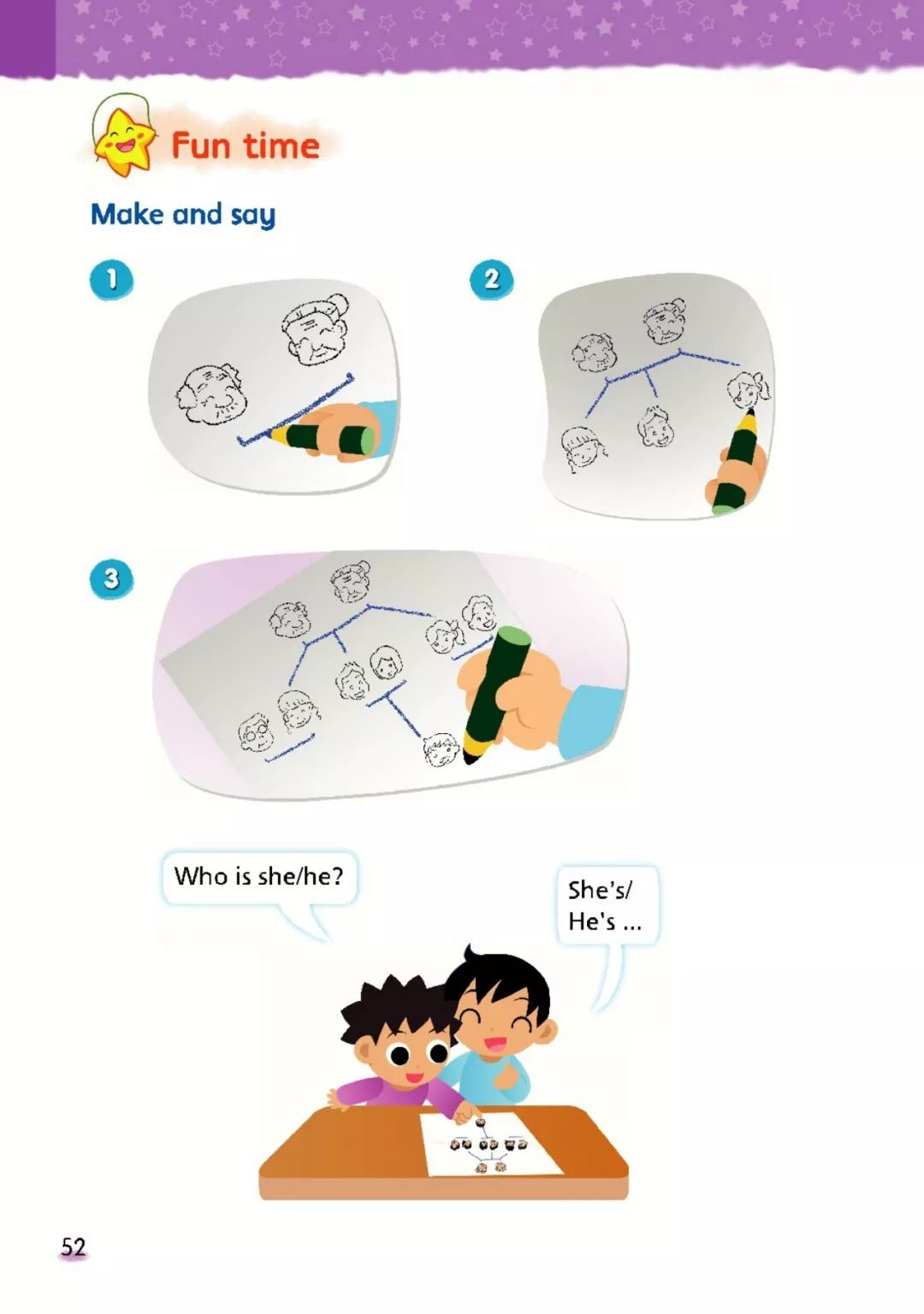 Fun time

Make and say

1

2

3

Who is she/he?

She's/
He's ...

52