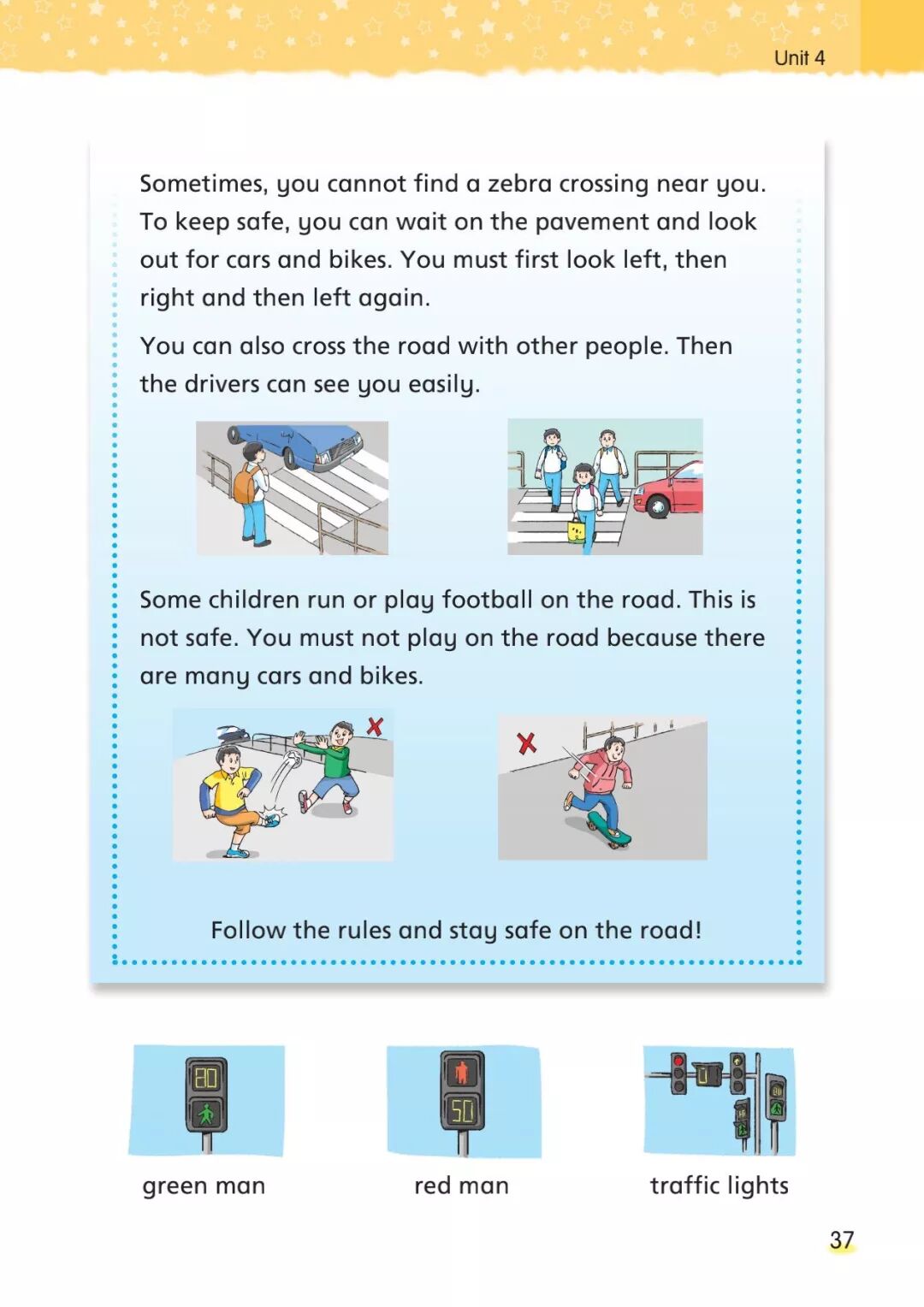 Unit 4

Sometimes, you cannot find a zebra crossing near you. To keep safe, you can wait on the pavement and look out for cars and bikes. You must first look left, then right and then left again.

You can also cross the road with other people. Then the drivers can see you easily.

Some children run or play football on the road. This is not safe. You must not play on the road because there are many cars and bikes.

Follow the rules and stay safe on the road!

80

50

green man

red man

traffic lights

37