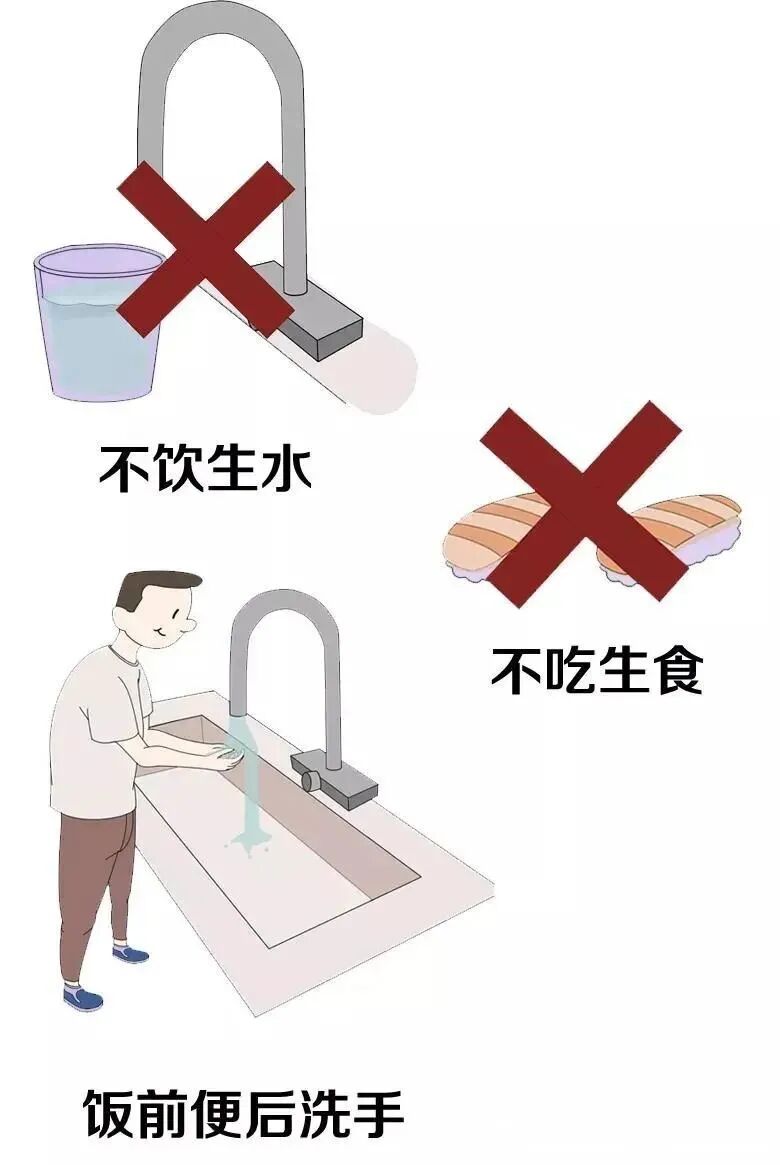 不饮生水

不吃生食

饭前便后洗手