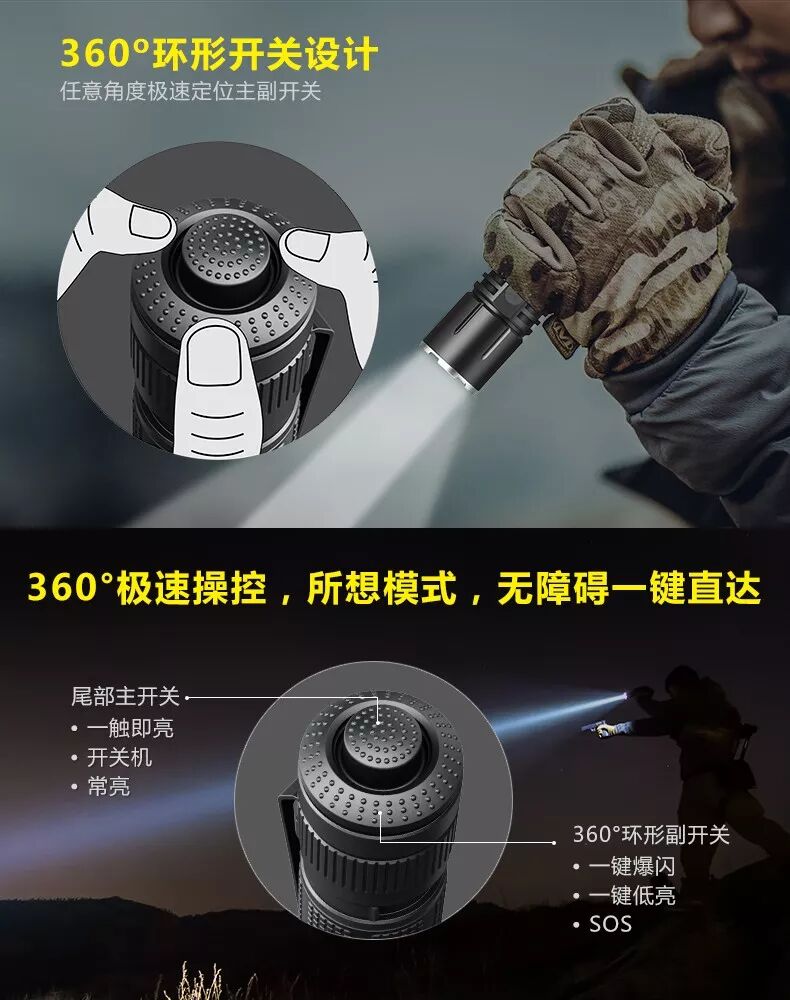 360°环形开关设计
任意角度极速定位主副开关

360°极速操控，所想模式，无障碍一键直达

尾部主开关
• 一触即亮
• 开关机
• 常亮

360°环形副开关
• 一键爆闪
• 一键低亮
• SOS