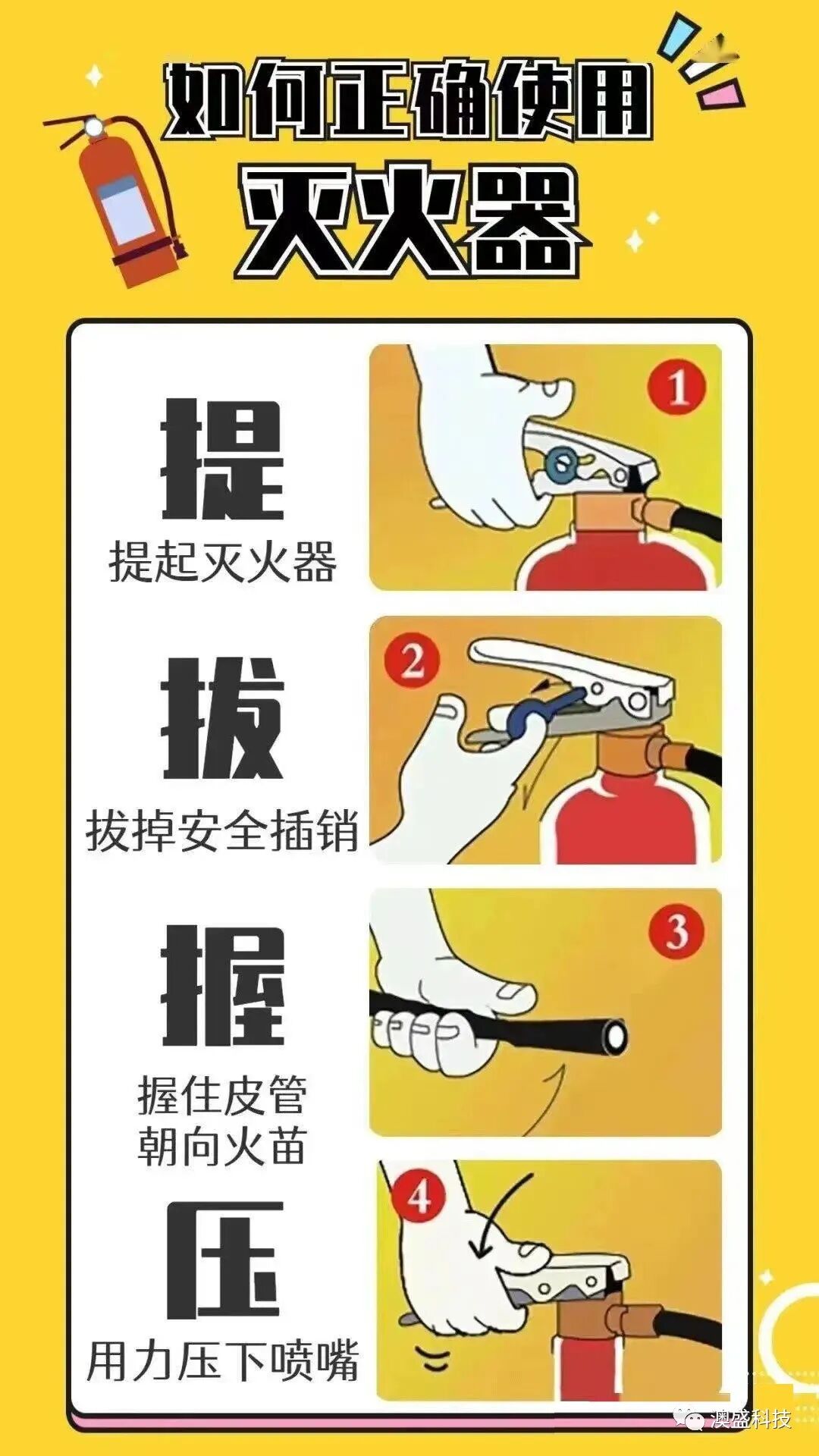 如何正确使用
灭火器

提
提起灭火器

1

拔
拔掉安全插销

2

握
握住皮管
朝向火苗

3

压
用力压下喷嘴

4

澳盛科技