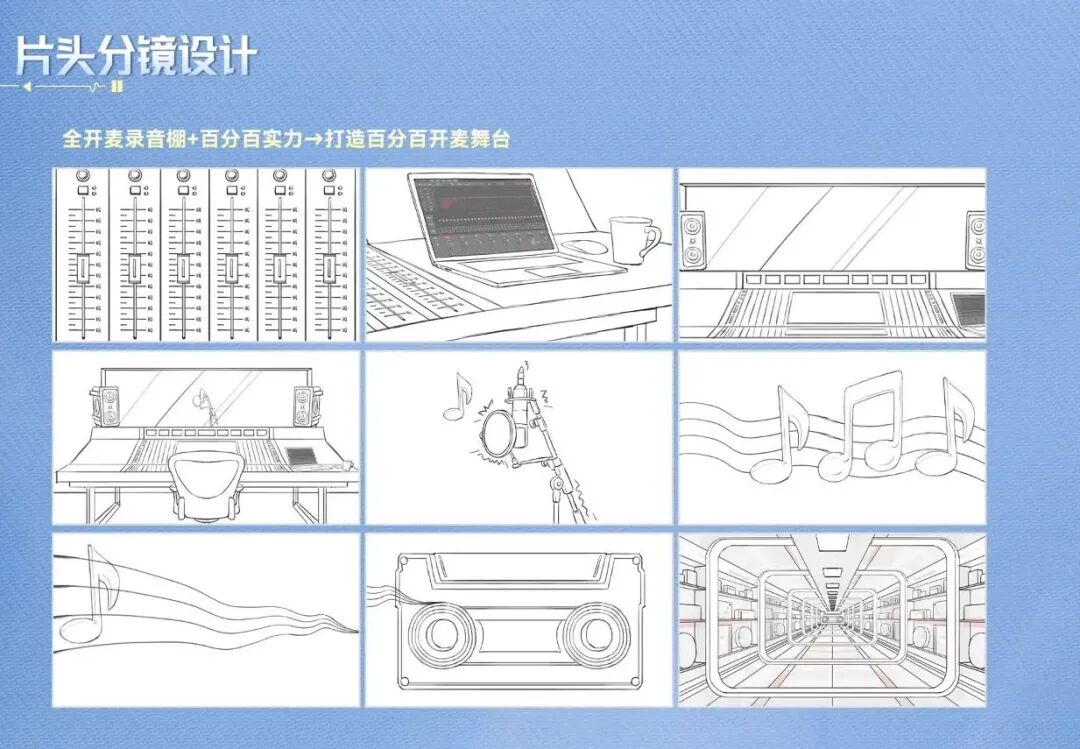 片头分镜设计

全开麦录音棚+百分百实力→打造百分百开麦舞台