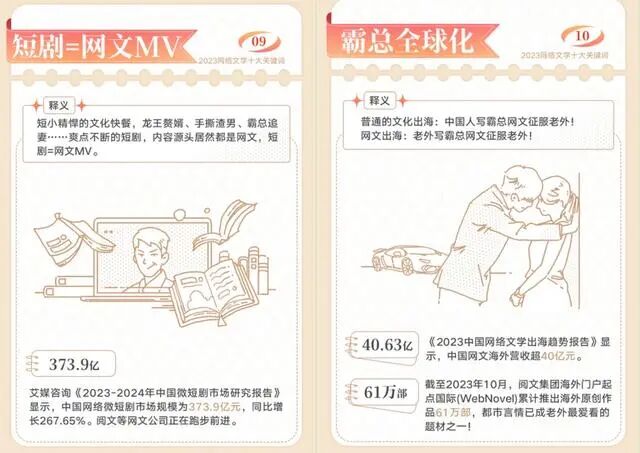 短剧=网文MV

09
2023网络文学十大关键词

释义
短小精悍的文化快餐，龙王赘婿、手撕渣男、霸总追妻……爽点不断的短剧，内容源头居然都是网文，短剧=网文MV。

373.9亿

艾媒咨询《2023-2024年中国微短剧市场研究报告》显示，中国网络微短剧市场规模为373.9亿元，同比增长267.65%。阅文等网文公司正在跑步前进。

霸总全球化

10
2023网络文学十大关键词

释义
普通的文化出海：中国人写霸总网文征服老外！
网文出海：老外写霸总网文征服老外！

40.63亿

《2023中国网络文学出海趋势报告》显示，中国网文海外营收超40亿元。

61万部

截至2023年10月，阅文集团海外门户起点国际(WebNovel)累计推出海外原创作品61万部，都市言情已成老外最爱看的题材之一！