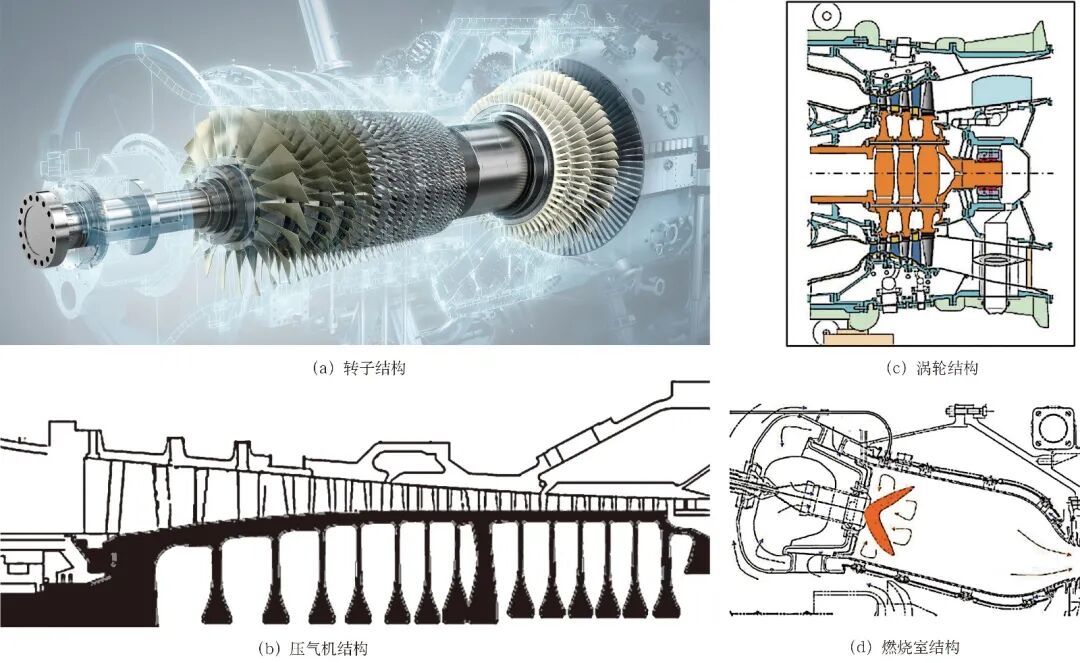 (a) 转子结构

(c) 涡轮结构

(b) 压气机结构

(d) 燃烧室结构