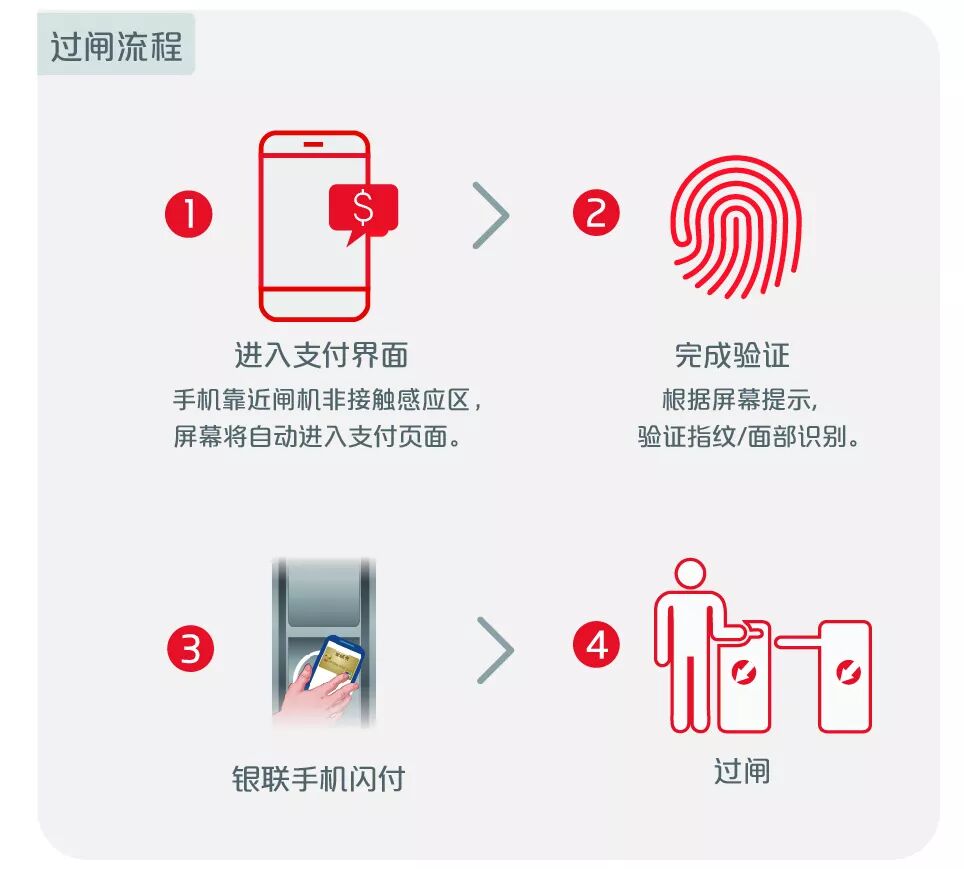 过闸流程

1

$

进入支付界面

手机靠近闸机非接触感应区，屏幕将自动进入支付页面。

2

完成验证

根据屏幕提示，验证指纹/面部识别。

3

银联手机闪付

4

过闸