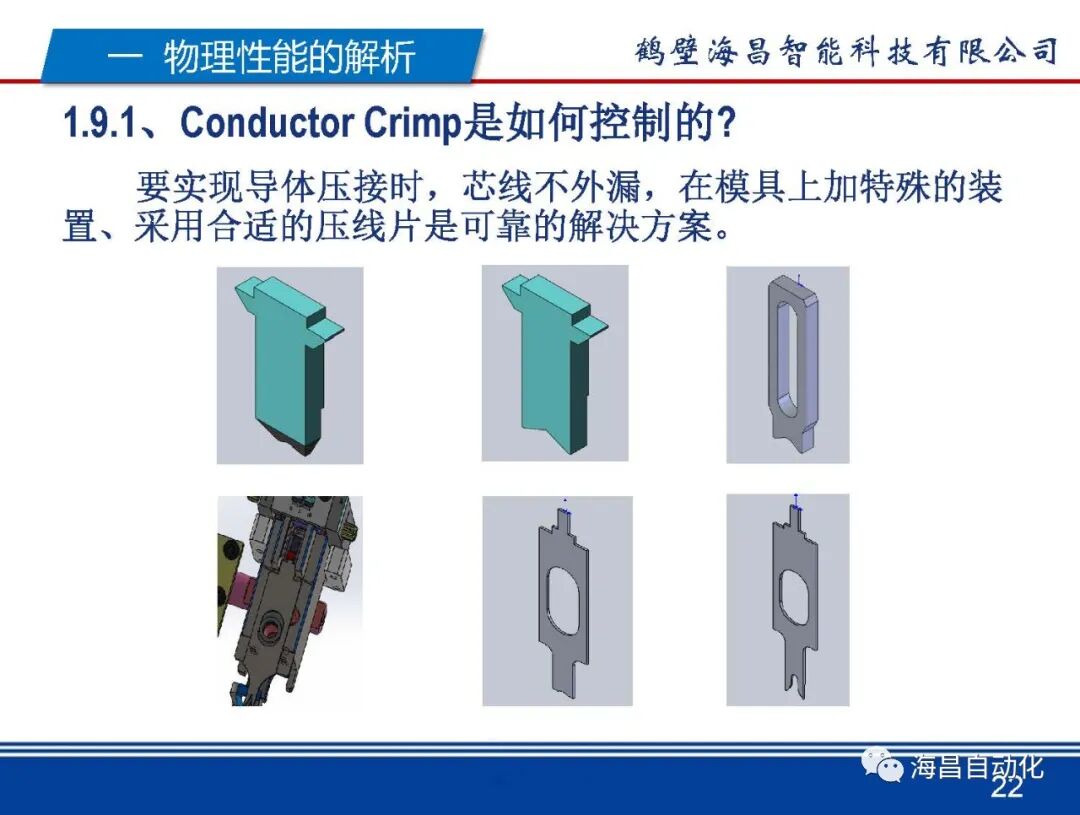 一 物理性能的解析

鹤壁海昌智能科技有限公司

1.9.1、Conductor Crimp是如何控制的?

要实现导体压接时，芯线不外漏，在模具上加特殊的装置、采用合适的压线片是可靠的解决方案。

海昌自动化

22