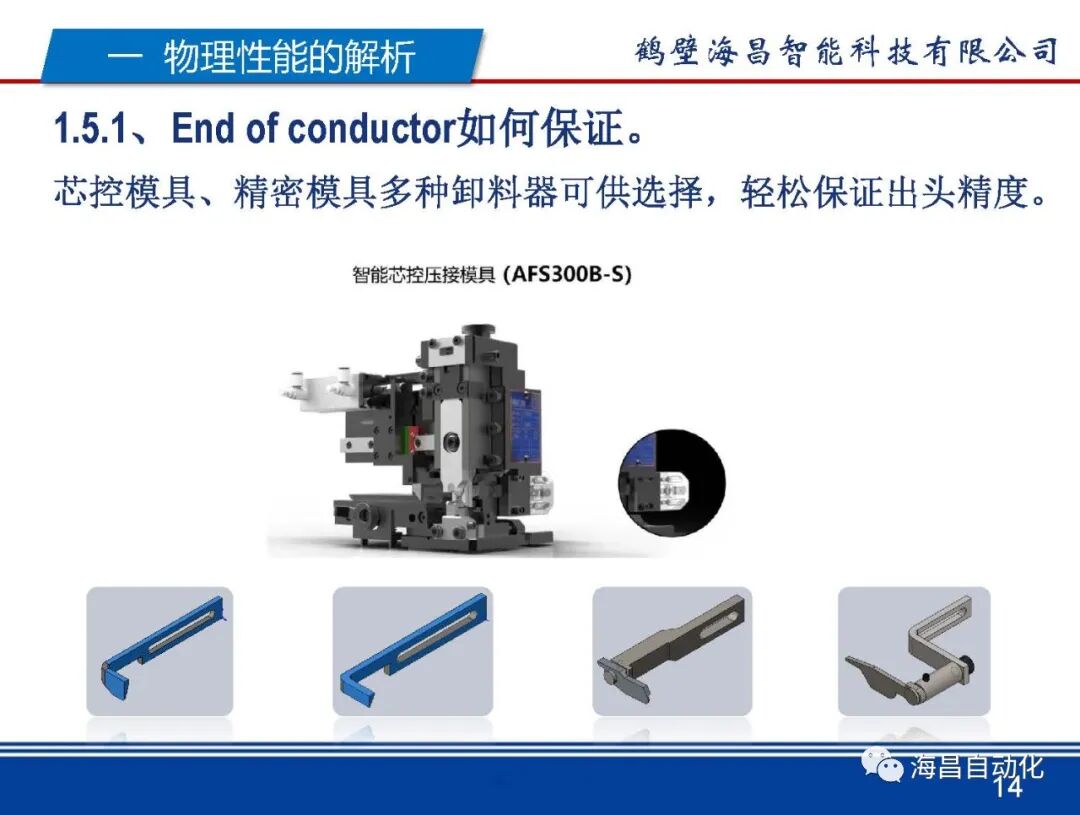 一 物理性能的解析

鹤壁海昌智能科技有限公司

1.5.1、End of conductor如何保证。

芯控模具、精密模具多种卸料器可供选择，轻松保证出头精度。

智能芯控压接模具 (AFS300B-S)

海昌自动化

14