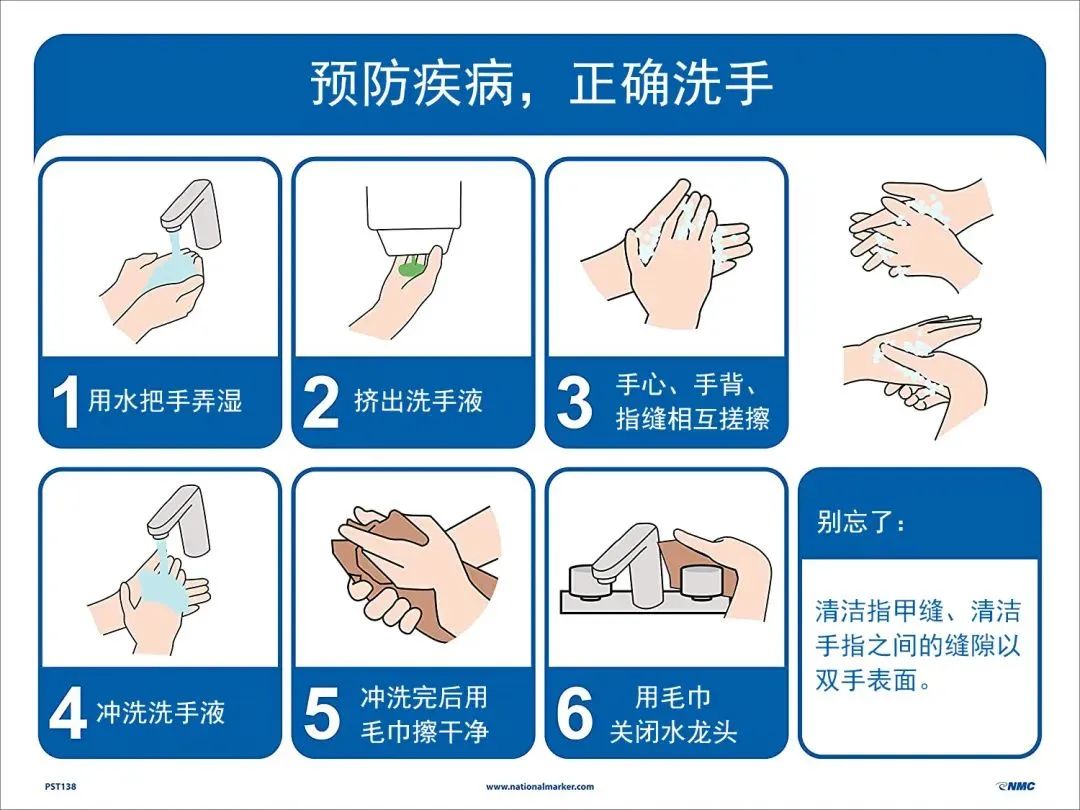 预防疾病，正确洗手

1 用水把手弄湿

2 挤出洗手液

3 手心、手背、指缝相互搓擦

4 冲洗洗手液

5 冲洗完后用毛巾擦干净

6 用毛巾关闭水龙头

别忘了：

清洁指甲缝、清洁手指之间的缝隙以双手表面。

PST138

www.nationalmarker.com

NMC