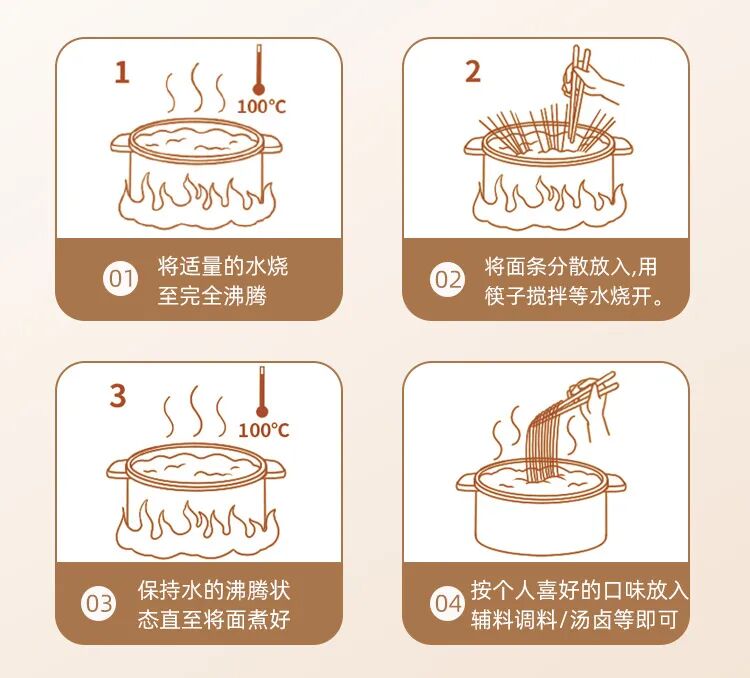 1

100°C

01 将适量的水烧至完全沸腾

2

02 将面条分散放入,用筷子搅拌等水烧开。

3

100°C

03 保持水的沸腾状态直至将面煮好

04 按个人喜好的口味放入辅料调料/汤卤等即可