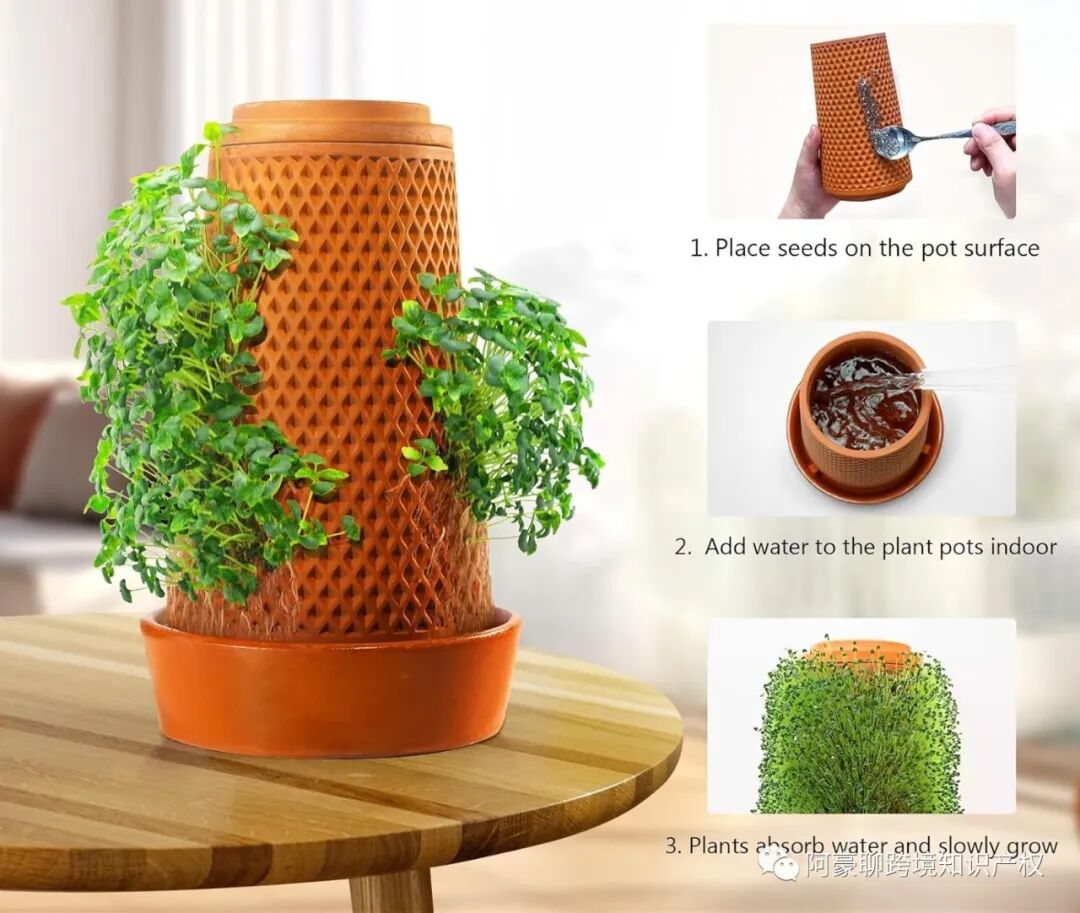 1. Place seeds on the pot surface

2. Add water to the plant pots indoor

3. Plants absorb water and slowly grow

阿豪聊跨境知识产权