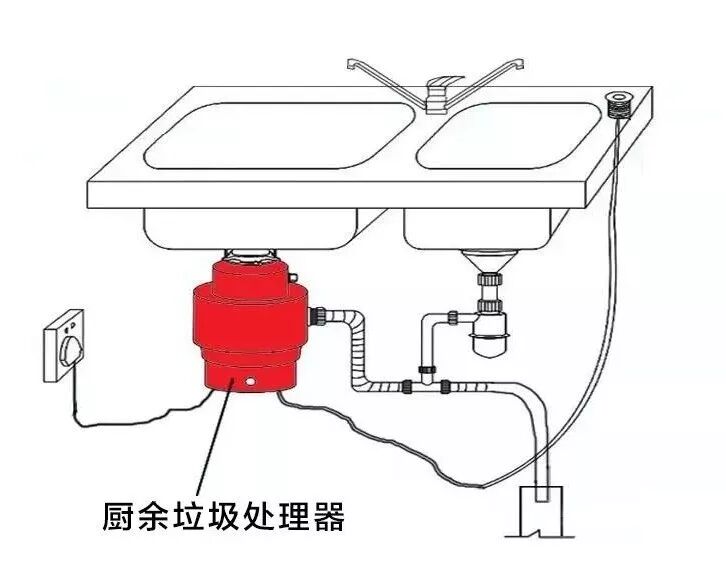 厨余垃圾处理器