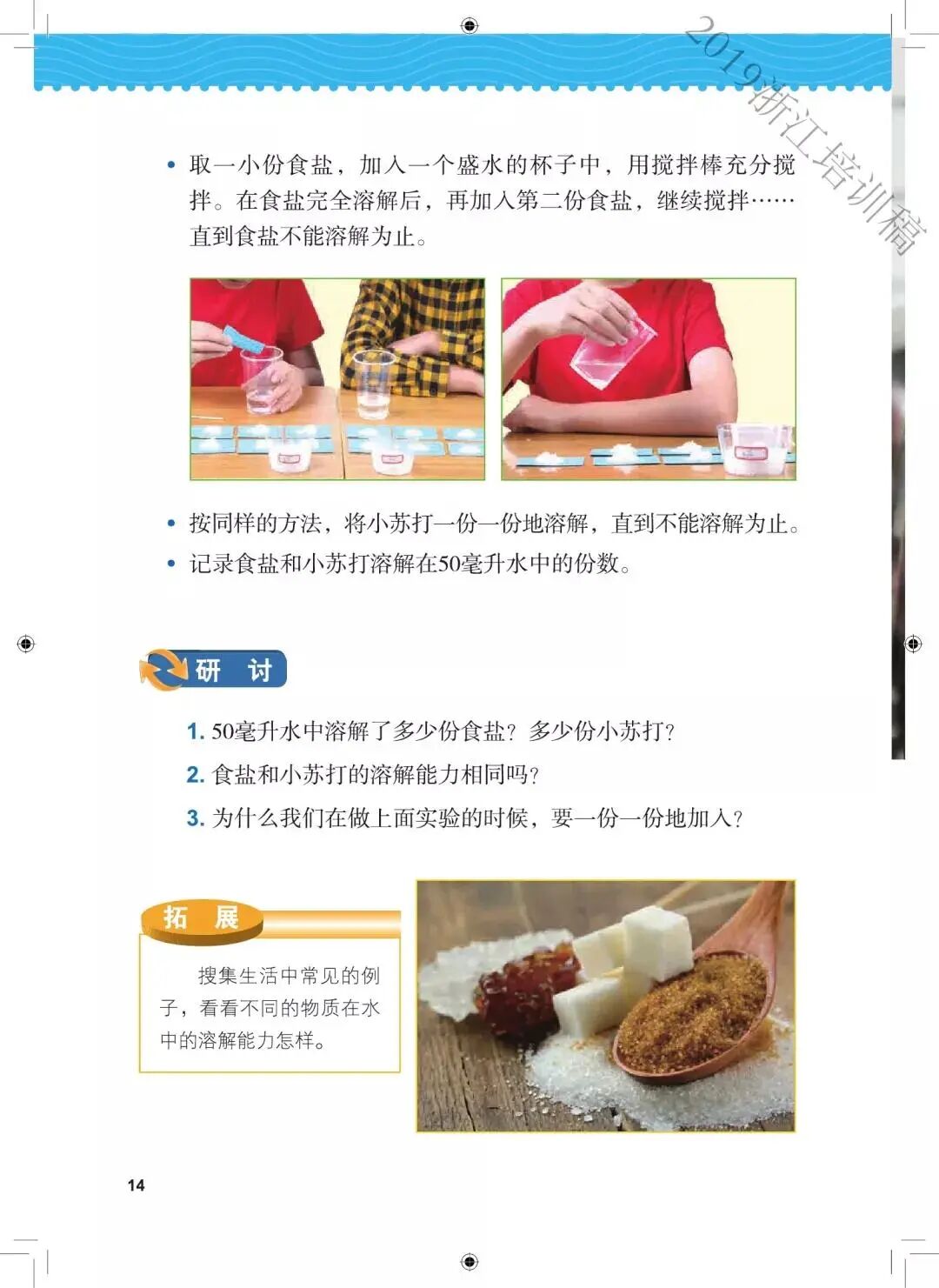 2019浙江培训稿

• 取一小份食盐，加入一个盛水的杯子中，用搅拌棒充分搅拌。在食盐完全溶解后，再加入第二份食盐，继续搅拌……直到食盐不能溶解为止。

• 按同样的方法，将小苏打一份一份地溶解，直到不能溶解为止。
• 记录食盐和小苏打溶解在50毫升水中的份数。

研 讨

1. 50毫升水中溶解了多少份食盐？多少份小苏打？
2. 食盐和小苏打的溶解能力相同吗？
3. 为什么我们在做上面实验的时候，要一份一份地加入？

拓 展

搜集生活中常见的例子，看看不同的物质在水中的溶解能力怎样。

14