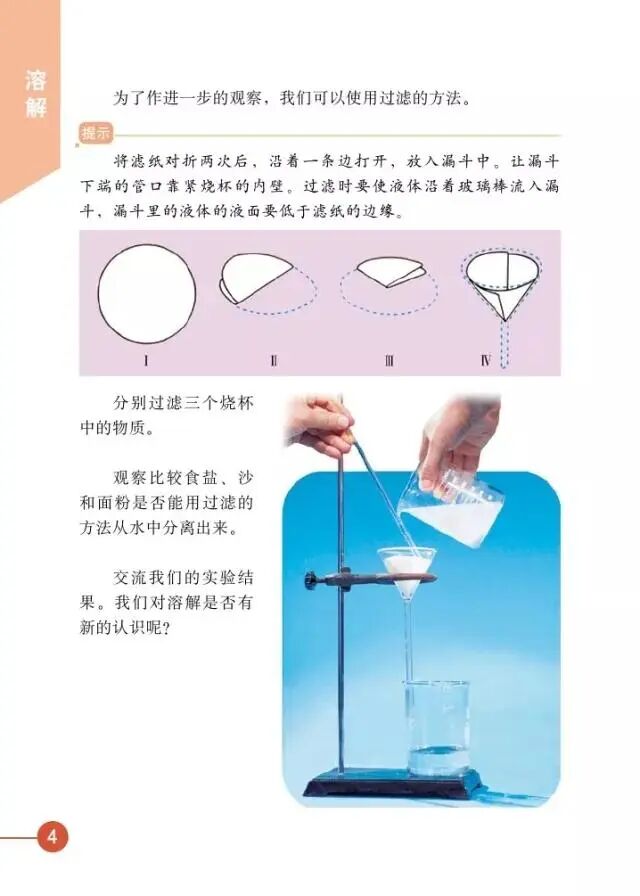 溶解

为了作进一步的观察，我们可以使用过滤的方法。

提示

将滤纸对折两次后，沿着一条边打开，放入漏斗中。让漏斗下端的管口靠紧烧杯的内壁。过滤时要使液体沿着玻璃棒流入漏斗，漏斗里的液体的液面要低于滤纸的边缘。

Ⅰ Ⅱ Ⅲ Ⅳ

分别过滤三个烧杯中的物质。

观察比较食盐、沙和面粉是否能用过滤的方法从水中分离出来。

交流我们的实验结果。我们对溶解是否有新的认识呢？

4