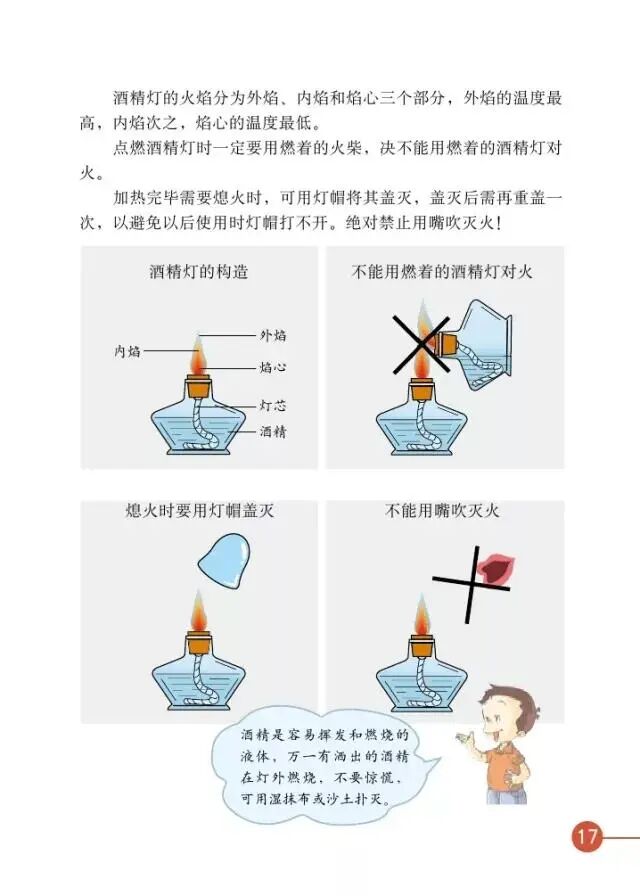 酒精灯的火焰分为外焰、内焰和焰心三个部分，外焰的温度最高，内焰次之，焰心的温度最低。

点燃酒精灯时一定要用燃着的火柴，决不能用燃着的酒精灯对火。

加热完毕需要熄火时，可用灯帽将其盖灭，盖灭后需再重盖一次，以避免以后使用时灯帽打不开。绝对禁止用嘴吹灭火！

酒精灯的构造

内焰

外焰

焰心

灯芯

酒精

不能用燃着的酒精灯对火

熄火时要用灯帽盖灭

不能用嘴吹灭火

酒精是容易挥发和燃烧的液体，万一有洒出的酒精在灯外燃烧，不要惊慌，可用湿抹布或沙土扑灭。

17