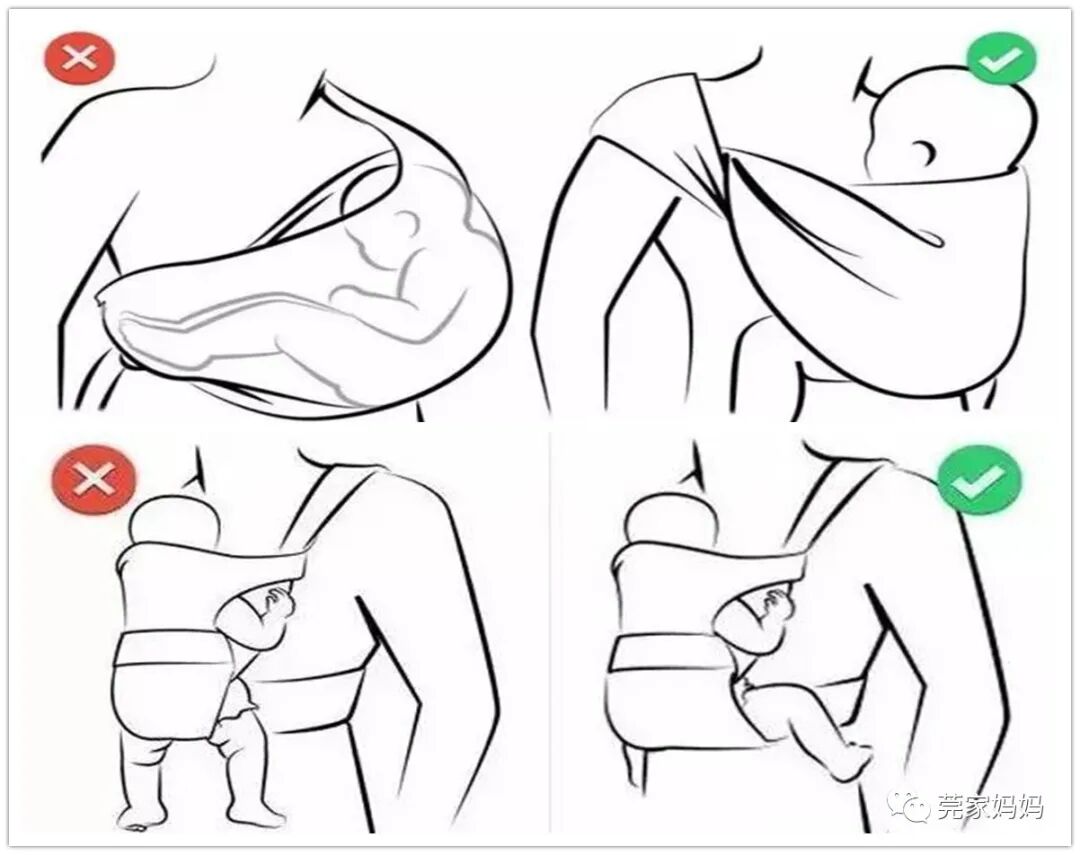 莞家妈妈