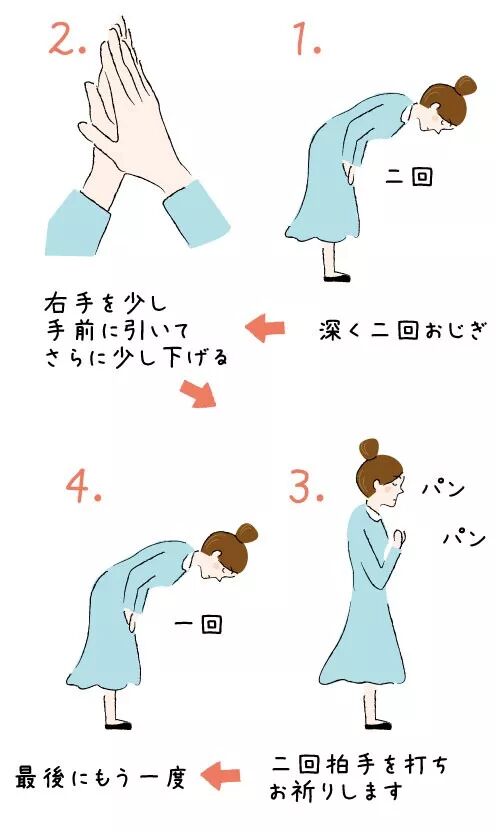 1.

二回

深く二回おじぎ

2.

右手を少し
手前に引いて
さらに少し下げる

3.

パン

パン

二回拍手を打ち
お祈りします

4.

一回

最後にもう一度