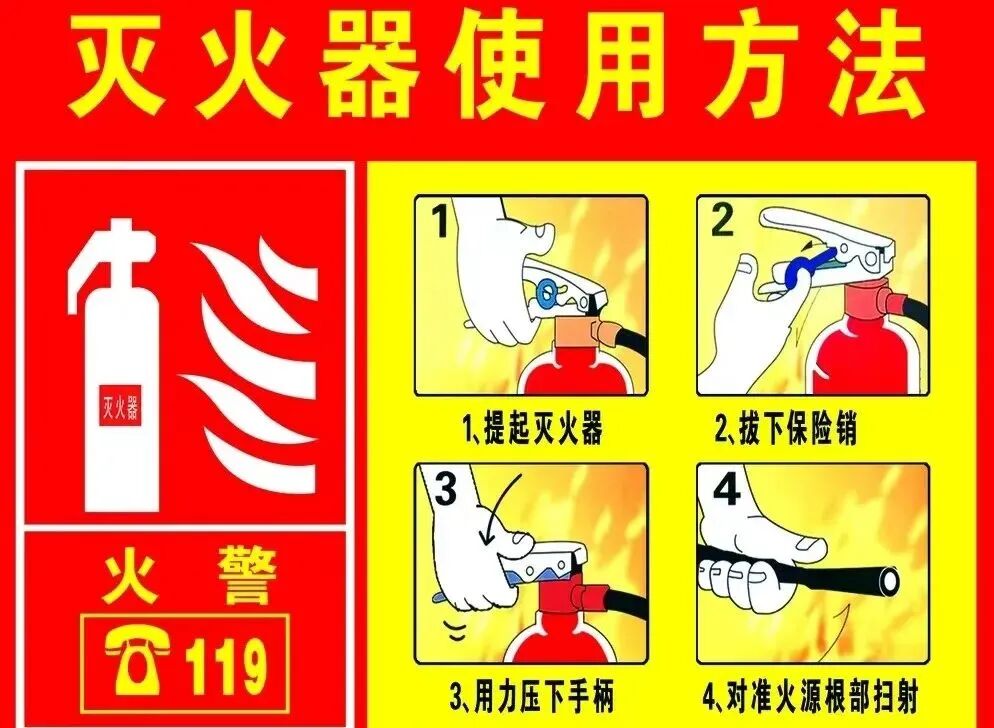 灭火器使用方法

灭火器

火警

119

1

1、提起灭火器

2

2、拔下保险销

3

3、用力压下手柄

4

4、对准火源根部扫射