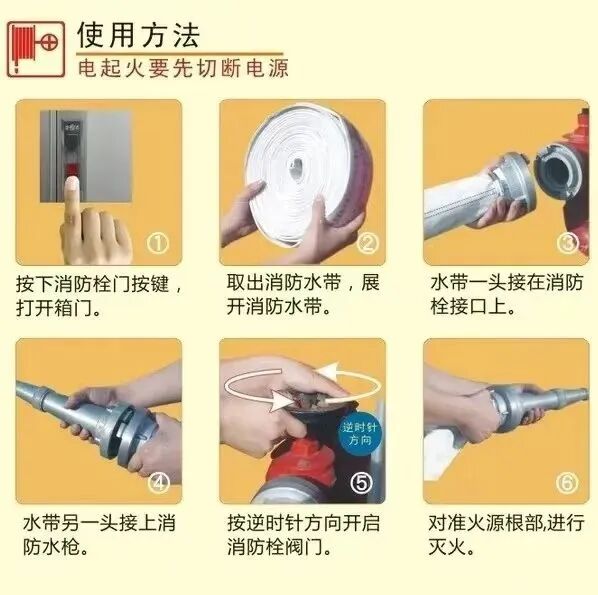 使用方法
电起火要先切断电源

①
按下消防栓门按键，打开箱门。

②
取出消防水带，展开消防水带。

③
水带一头接在消防栓接口上。

④
水带另一头接上消防水枪。

逆时针方向
⑤
按逆时针方向开启消防栓阀门。

⑥
对准火源根部,进行灭火。