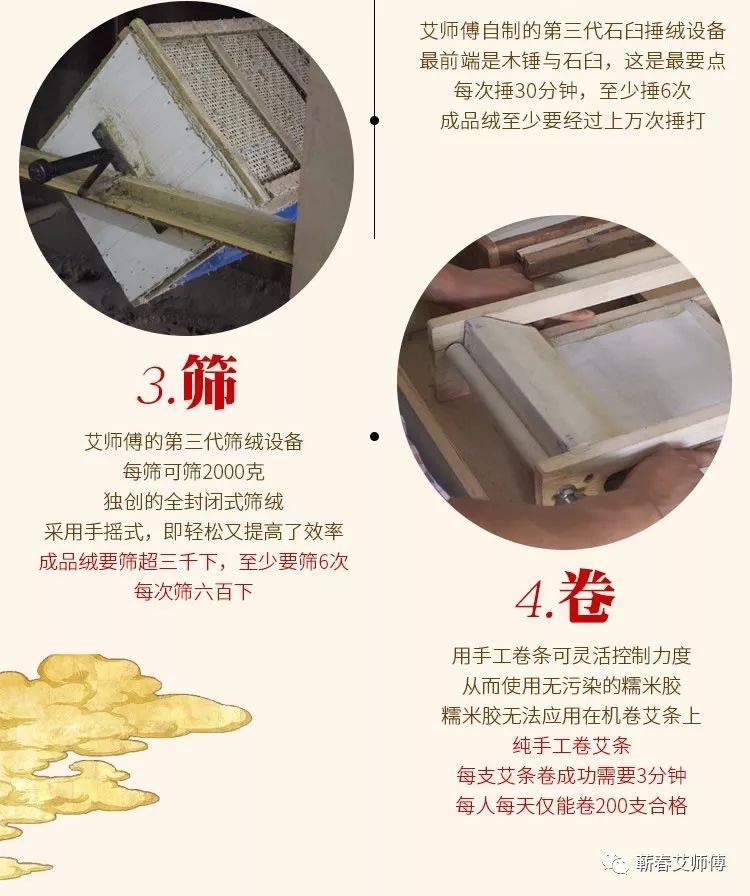 艾师傅自制的第三代石臼捶绒设备
最前端是木锤与石臼，这是最要点
每次捶30分钟，至少捶6次
成品绒至少要经过上万次捶打

3.筛

艾师傅的第三代筛绒设备
每筛可筛2000克
独创的全封闭式筛绒
采用手摇式，即轻松又提高了效率
成品绒要筛超三千下，至少要筛6次
每次筛六百下

4.卷

用手工卷条可灵活控制力度
从而使用无污染的糯米胶
糯米胶无法应用在机卷艾条上
纯手工卷艾条
每支艾条卷成功需要3分钟
每人每天仅能卷200支合格

蕲春艾师傅