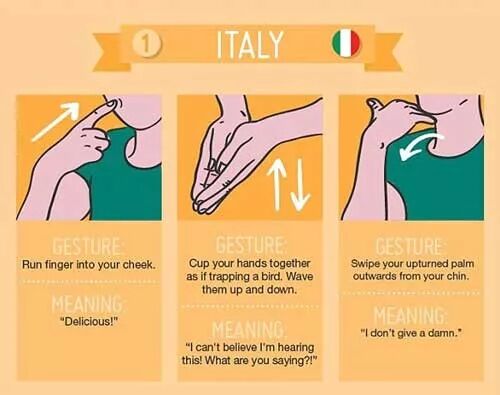 1 ITALY

GESTURE:
Run finger into your cheek.

MEANING:
"Delicious!"

GESTURE:
Cup your hands together as if trapping a bird. Wave them up and down.

MEANING:
"I can't believe I'm hearing this! What are you saying?!"

GESTURE:
Swipe your upturned palm outwards from your chin.

MEANING:
"I don't give a damn."