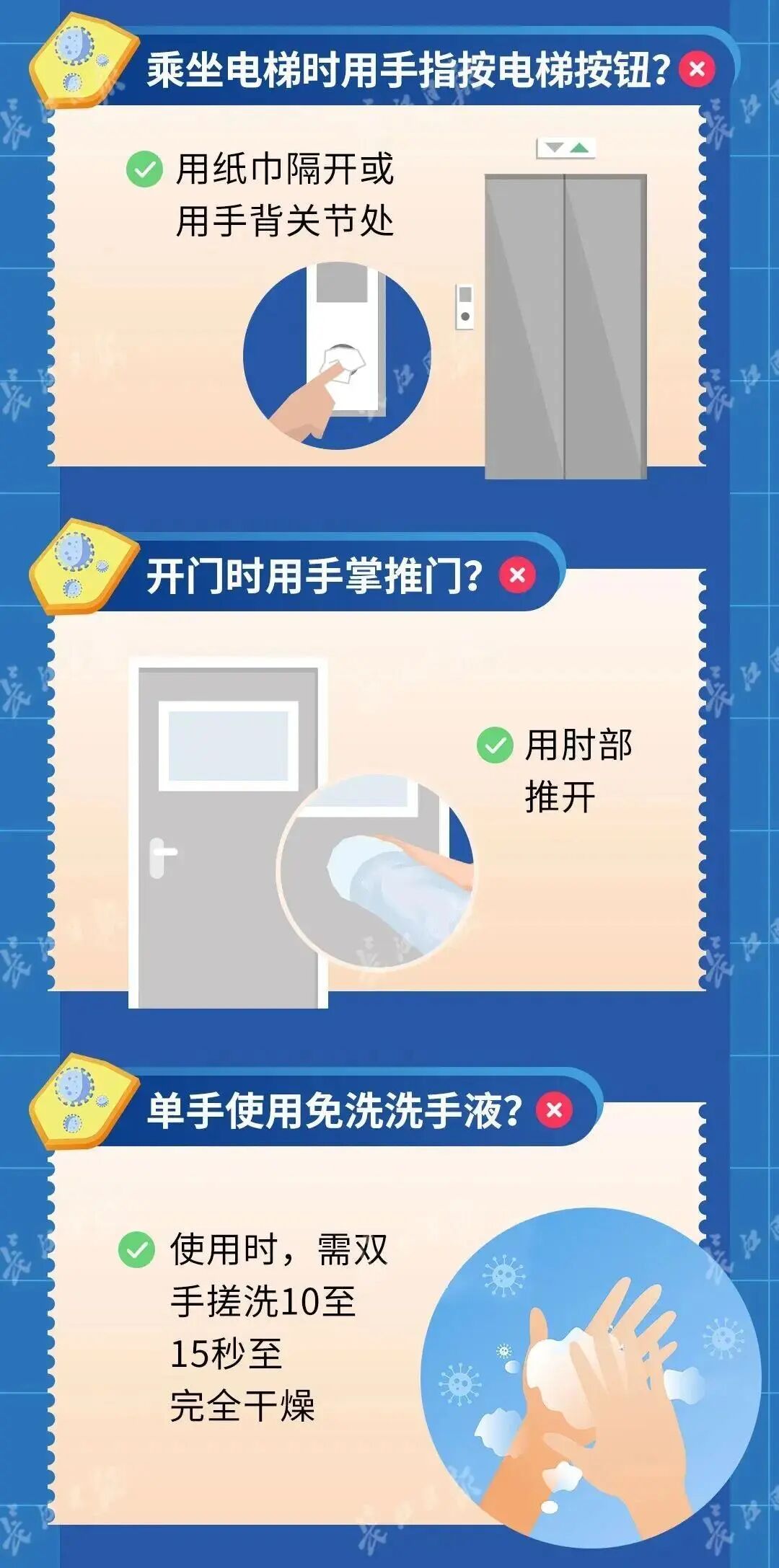 乘坐电梯时用手指按电梯按钮？

用纸巾隔开或用手背关节处

开门时用手掌推门？

用肘部推开

单手使用免洗洗手液？

使用时，需双手搓洗10至15秒至完全干燥