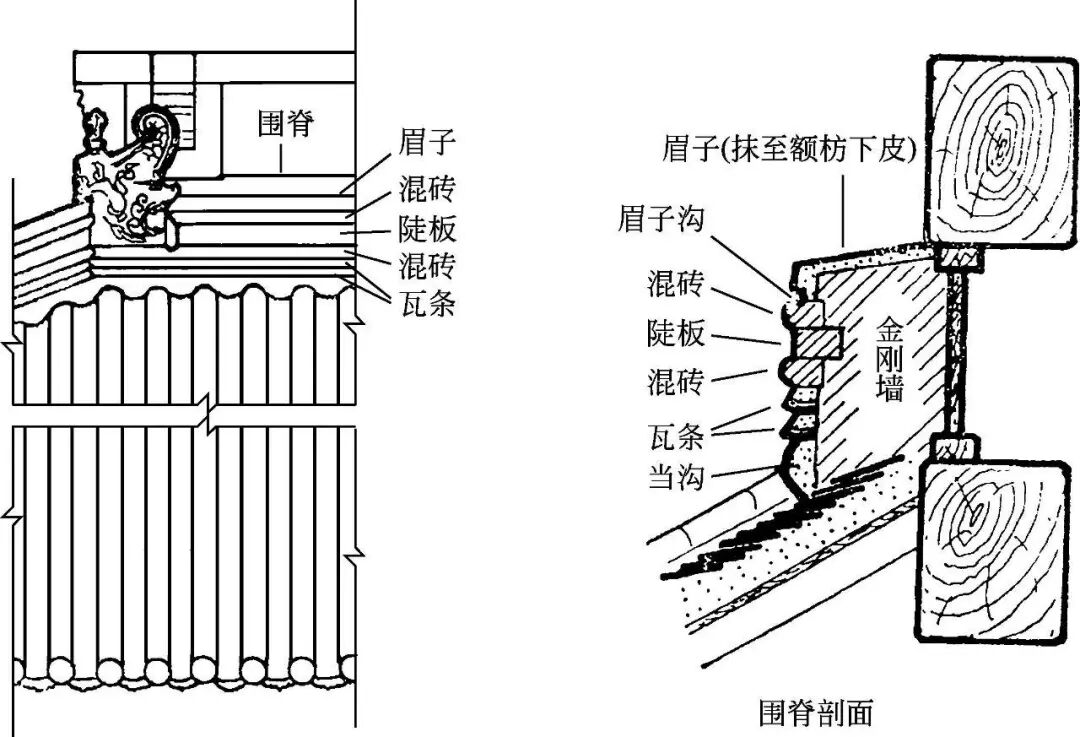 围脊
眉子
混砖
陡板
混砖
瓦条

眉子(抹至额枋下皮)
眉子沟
混砖
陡板
混砖
瓦条
当沟
金刚墙

围脊剖面