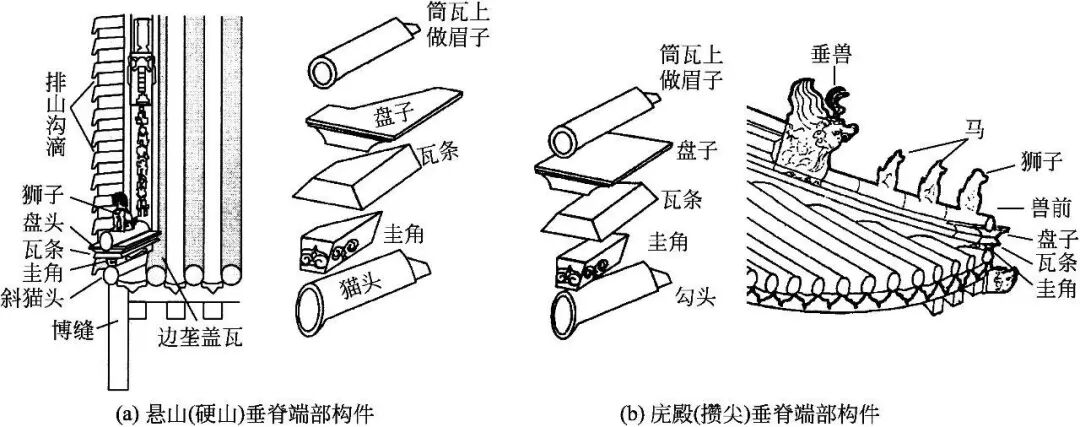 排山沟滴

狮子
盘头
瓦条
圭角
斜猫头
博缝
边垄盖瓦

筒瓦上做眉子
盘子
瓦条
圭角
猫头

(a) 悬山(硬山)垂脊端部构件

筒瓦上做眉子
盘子
瓦条
圭角
勾头

垂兽
马
狮子
兽前
盘子
瓦条
圭角

(b) 庑殿(攒尖)垂脊端部构件