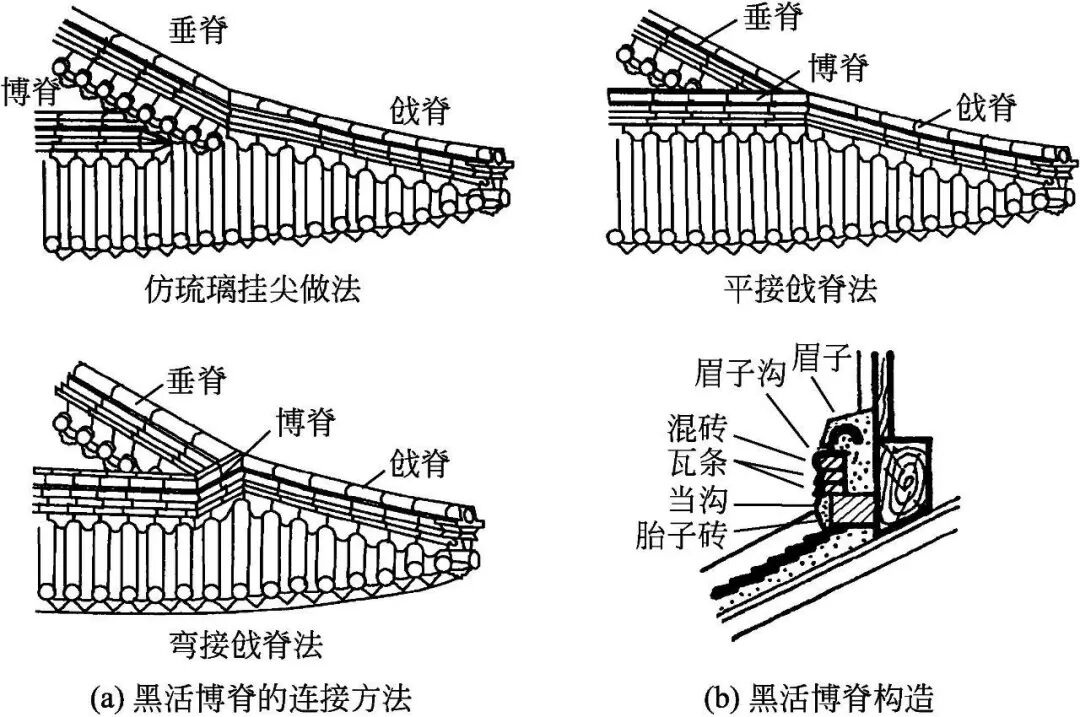 垂脊
博脊
戗脊
仿琉璃挂尖做法

垂脊
博脊
戗脊
平接戗脊法

垂脊
博脊
戗脊
弯接戗脊法

眉子沟
眉子
混砖
瓦条
当沟
胎子砖

(a) 黑活博脊的连接方法

(b) 黑活博脊构造