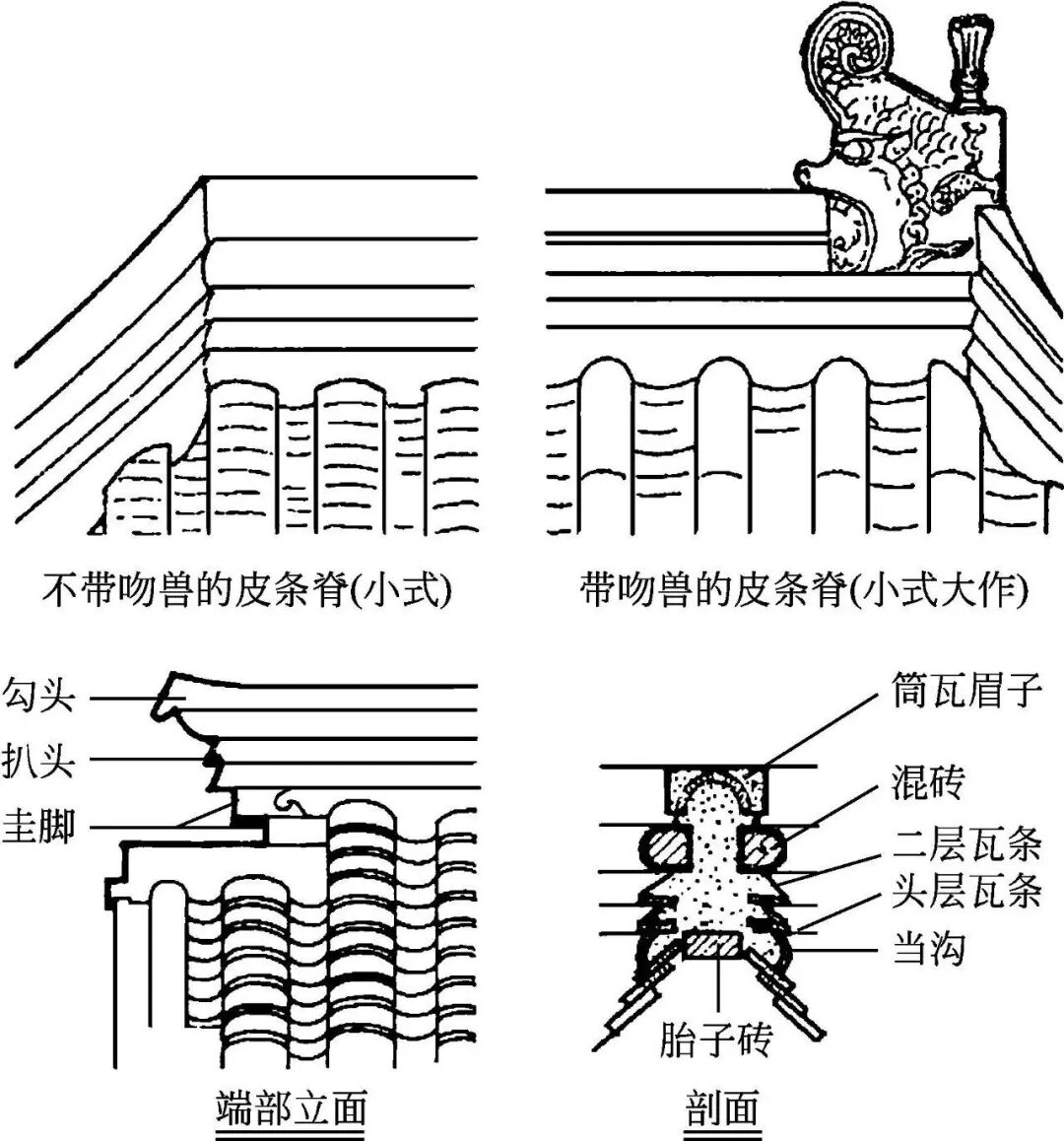 不带吻兽的皮条脊(小式)

带吻兽的皮条脊(小式大作)

勾头
扒头
圭脚

端部立面

筒瓦眉子
混砖
二层瓦条
头层瓦条
当沟
胎子砖

剖面