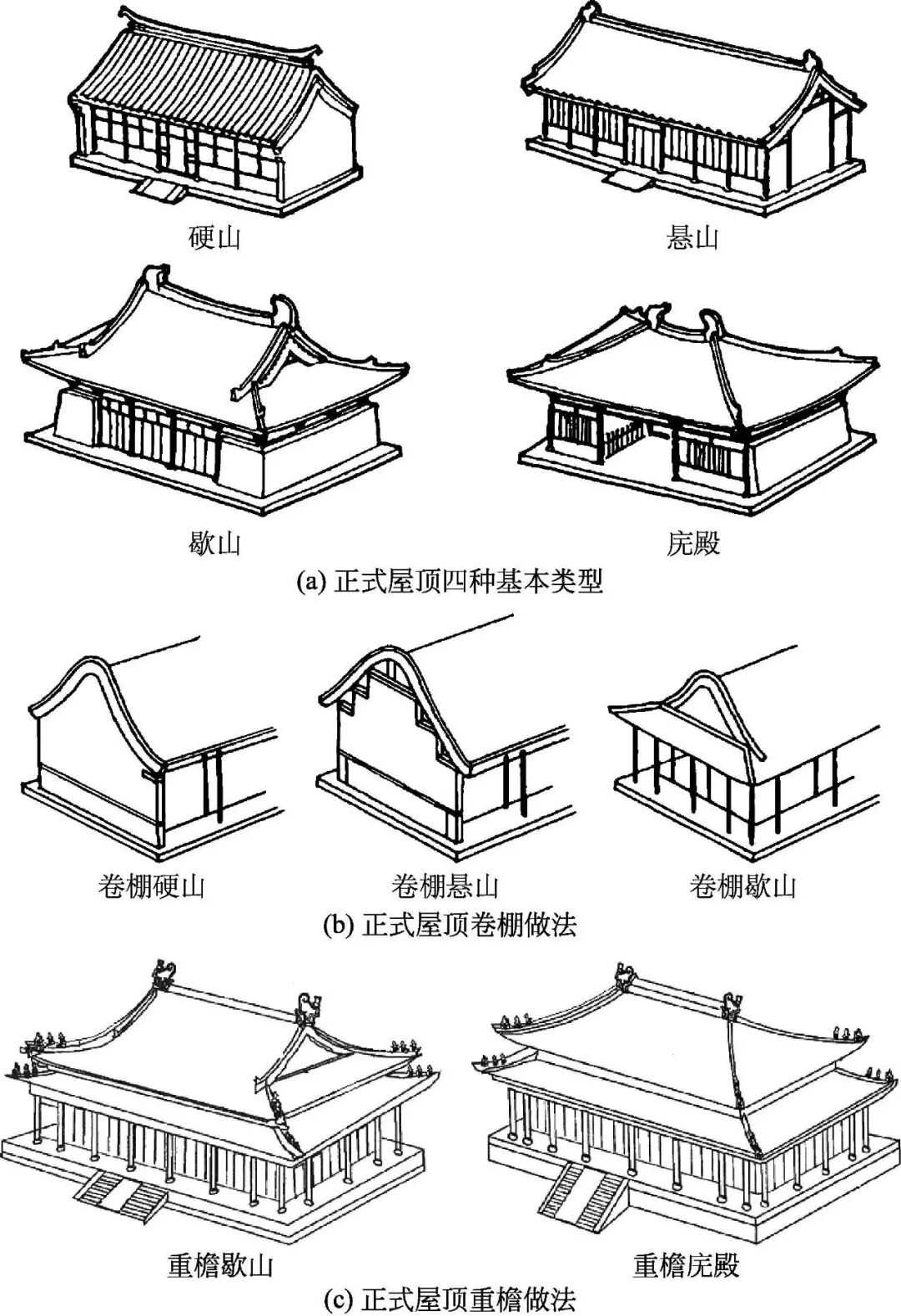 硬山

悬山

歇山

庑殿

(a) 正式屋顶四种基本类型

卷棚硬山

卷棚悬山

卷棚歇山

(b) 正式屋顶卷棚做法

重檐歇山

重檐庑殿

(c) 正式屋顶重檐做法