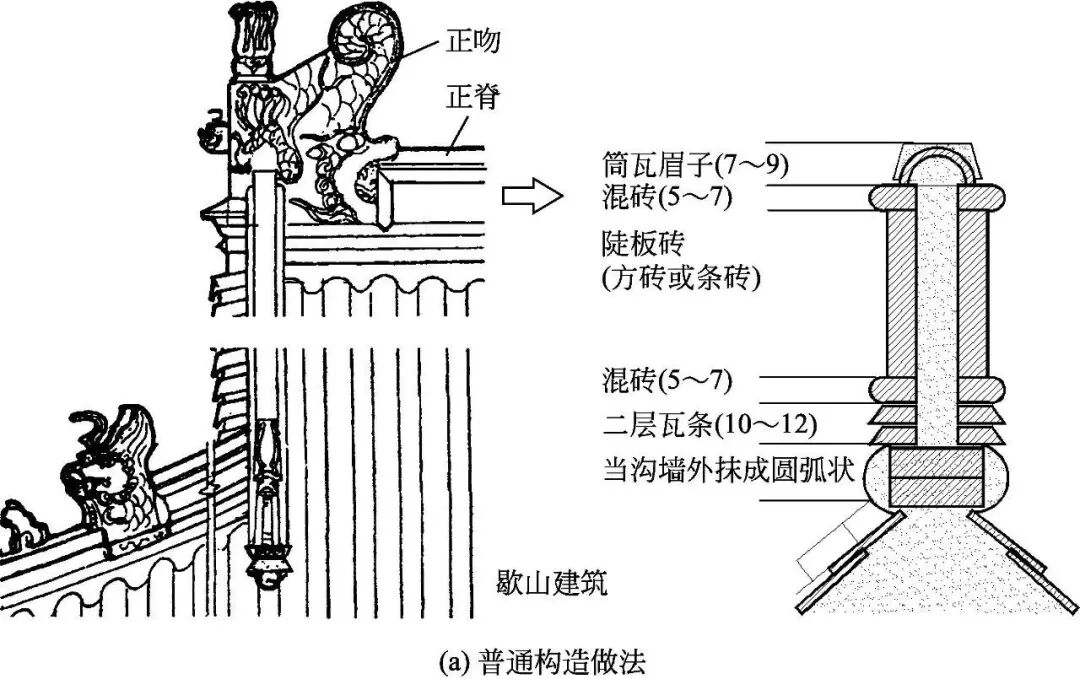 正吻
正脊
筒瓦眉子(7～9)
混砖(5～7)
陡板砖
(方砖或条砖)
混砖(5～7)
二层瓦条(10～12)
当沟墙外抹成圆弧状
歇山建筑
(a) 普通构造做法