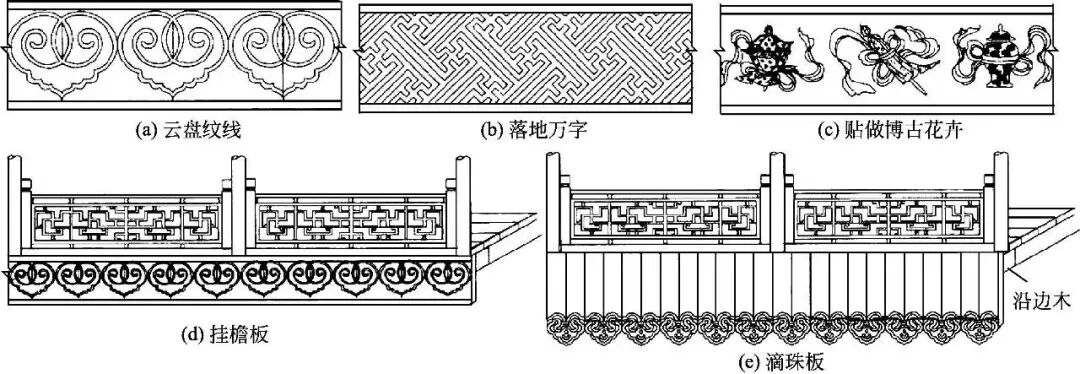 (a) 云盘纹线

(b) 落地万字

(c) 贴做博古花卉

(d) 挂檐板

沿边木

(e) 滴珠板