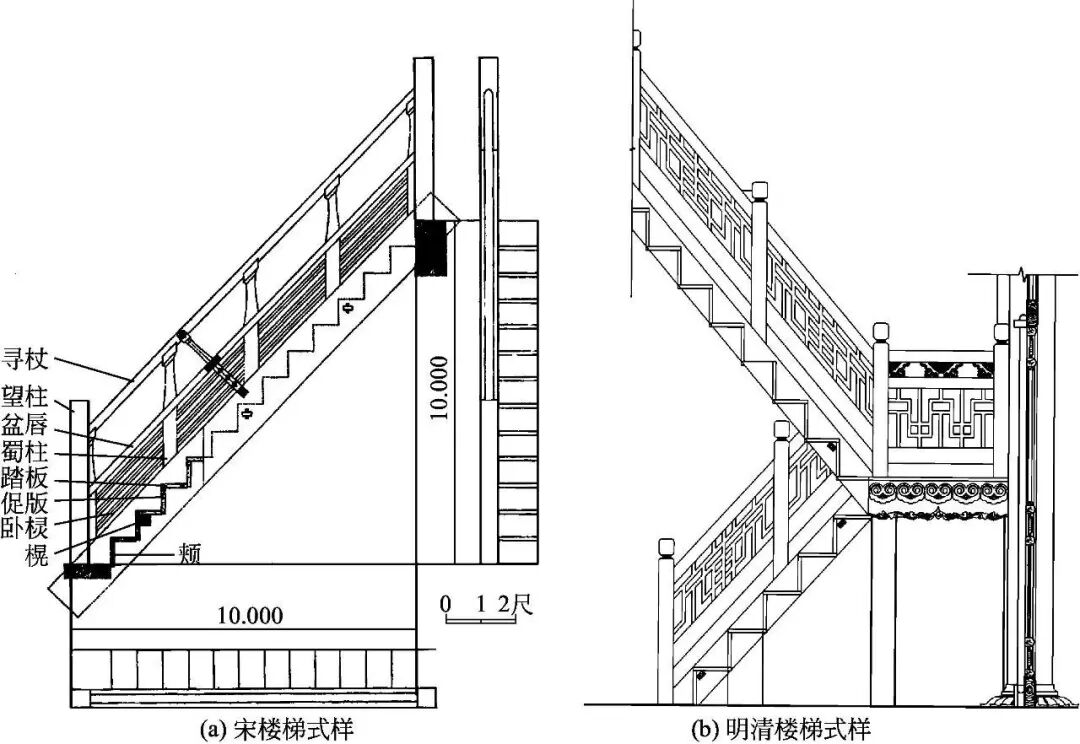 寻杖
望柱
盆唇
蜀柱
踏板
促版
卧棂
榥
颊
10.000
10.000
0 1 2尺
(a) 宋楼梯式样
(b) 明清楼梯式样