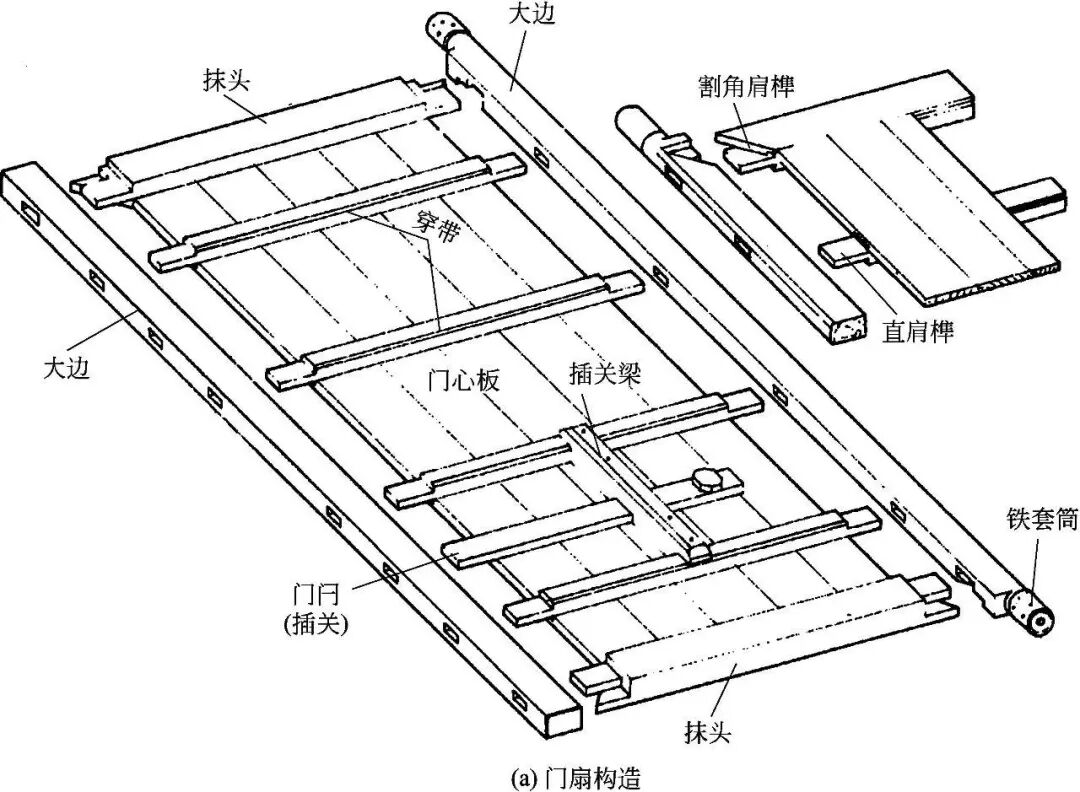 大边

抹头

割角肩榫

穿带

直肩榫

大边

门心板

插关梁

铁套筒

门闩
(插关)

抹头

(a) 门扇构造