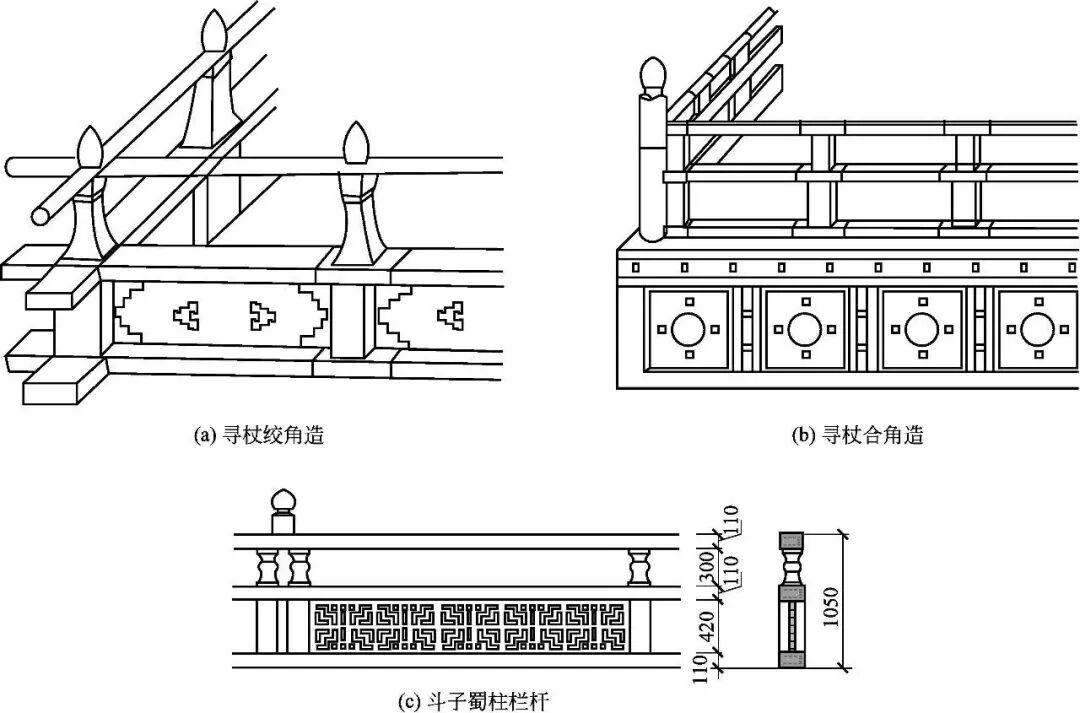 (a) 寻杖绞角造

(b) 寻杖合角造

110
300
110
420
110
1050

(c) 斗子蜀柱栏杆