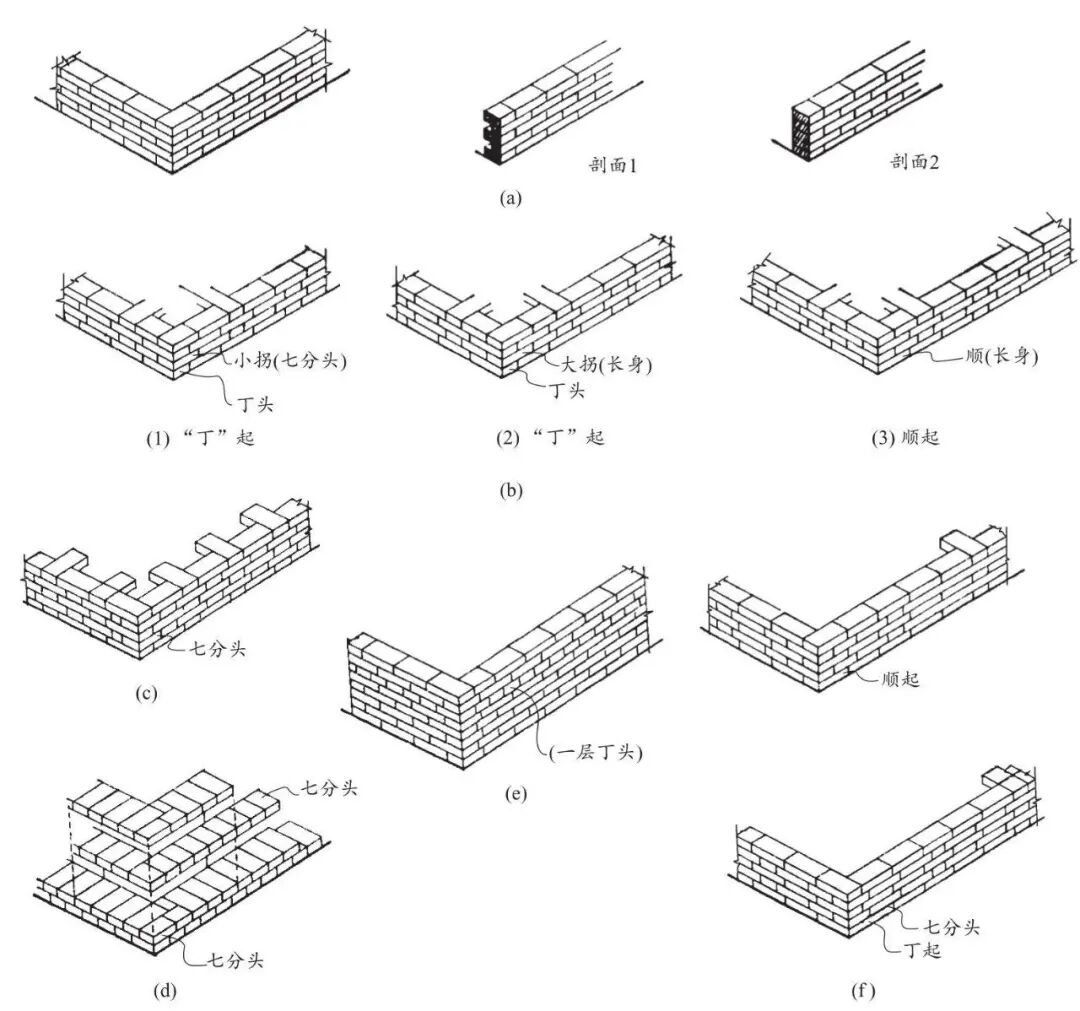 剖面1

剖面2

(a)

小拐(七分头)

丁头

(1) “丁”起

大拐(长身)

丁头

(2) “丁”起

顺(长身)

(3) 顺起

(b)

七分头

(c)

(一层丁头)

(e)

顺起

七分头

七分头

(d)

七分头

丁起

(f)