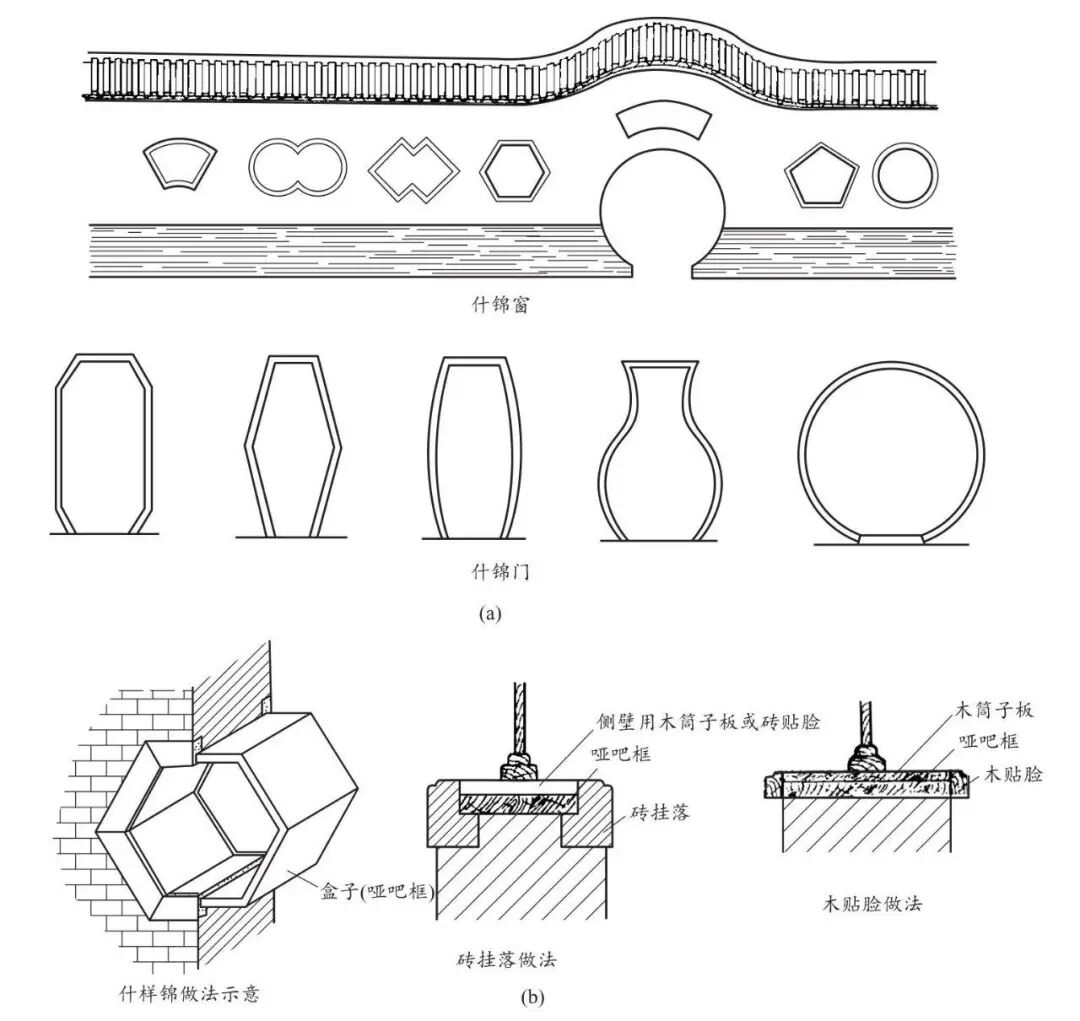 什锦窗

什锦门

(a)

盒子(哑吧框)

什样锦做法示意

侧壁用木筒子板或砖贴脸

哑吧框

砖挂落

砖挂落做法

木筒子板

哑吧框

木贴脸

木贴脸做法

(b)