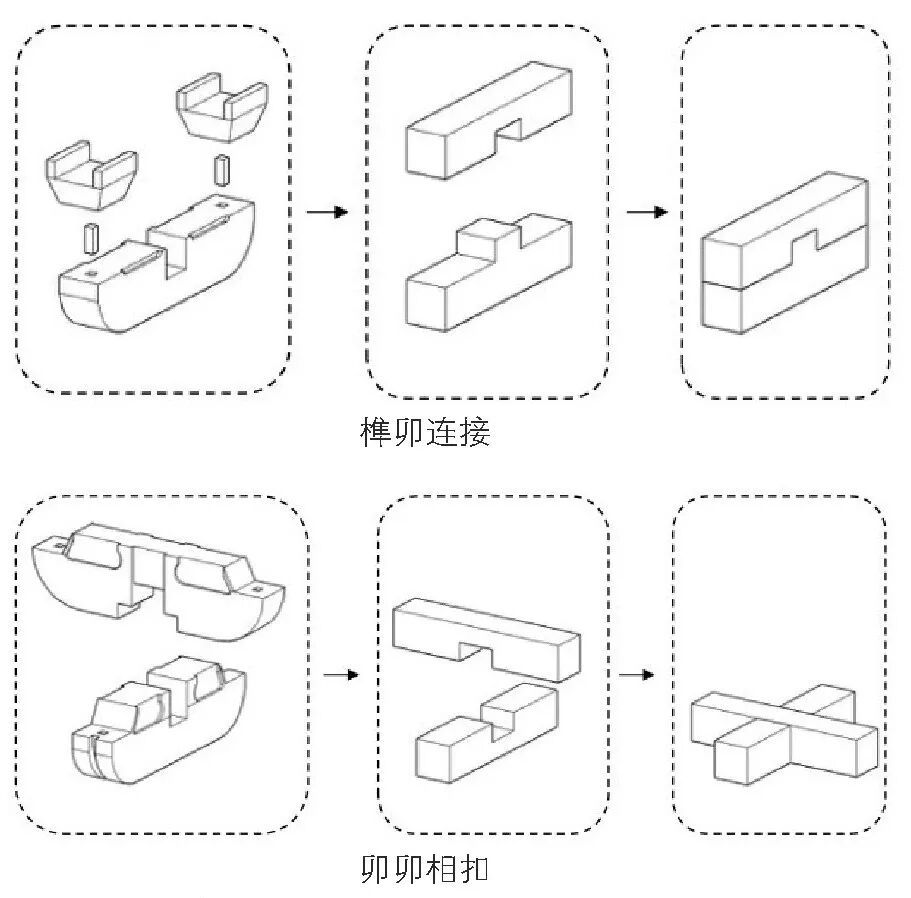 榫卯连接

卯卯相扣