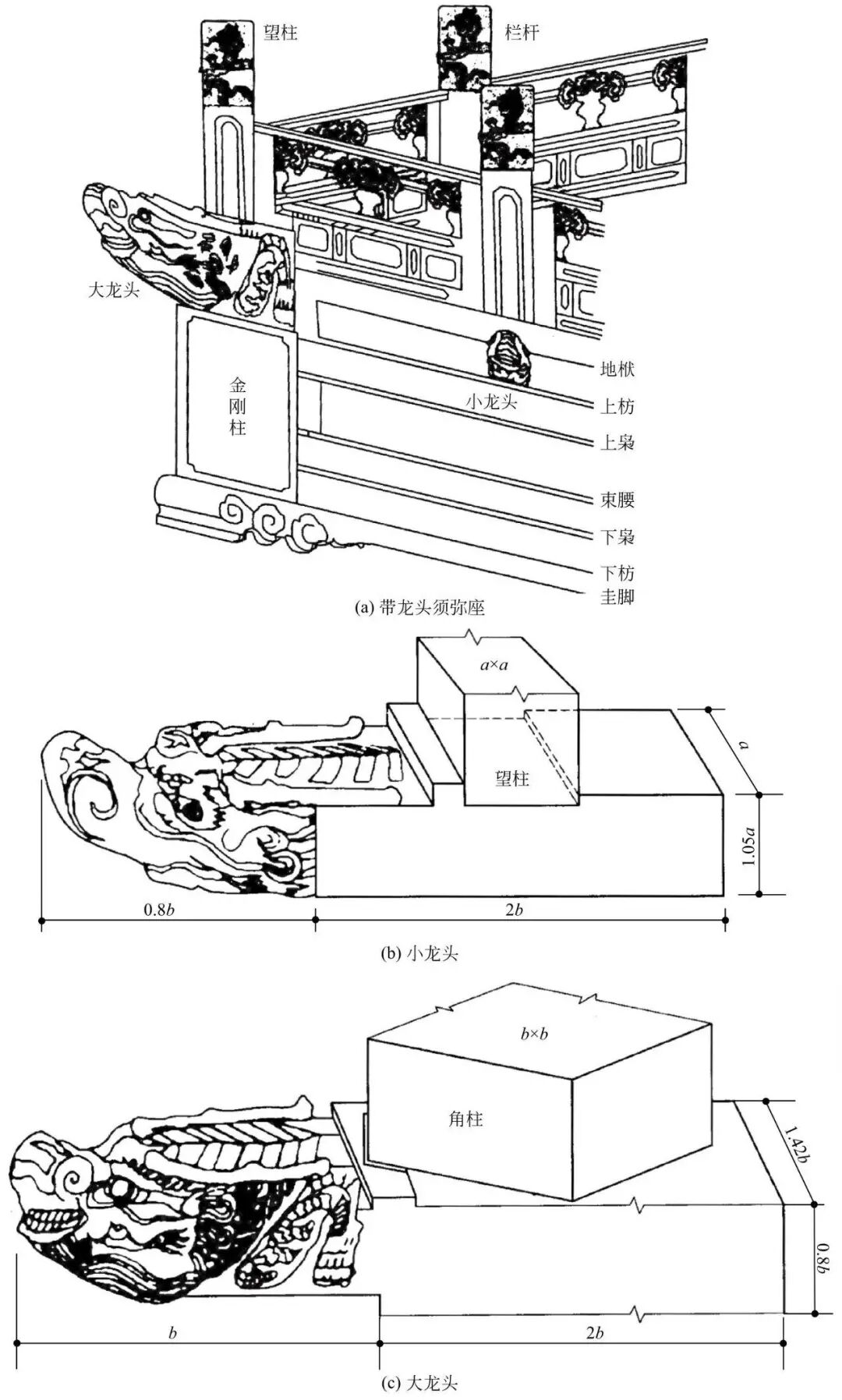 望柱

栏杆

大龙头

金刚柱

小龙头

地栿

上枋

上枭

束腰

下枭

下枋

圭脚

(a) 带龙头须弥座

$a \times a$

望柱

$a$

$1.05a$

$0.8b$

$2b$

(b) 小龙头

$b \times b$

角柱

$1.42b$

$0.8b$

$b$

$2b$

(c) 大龙头