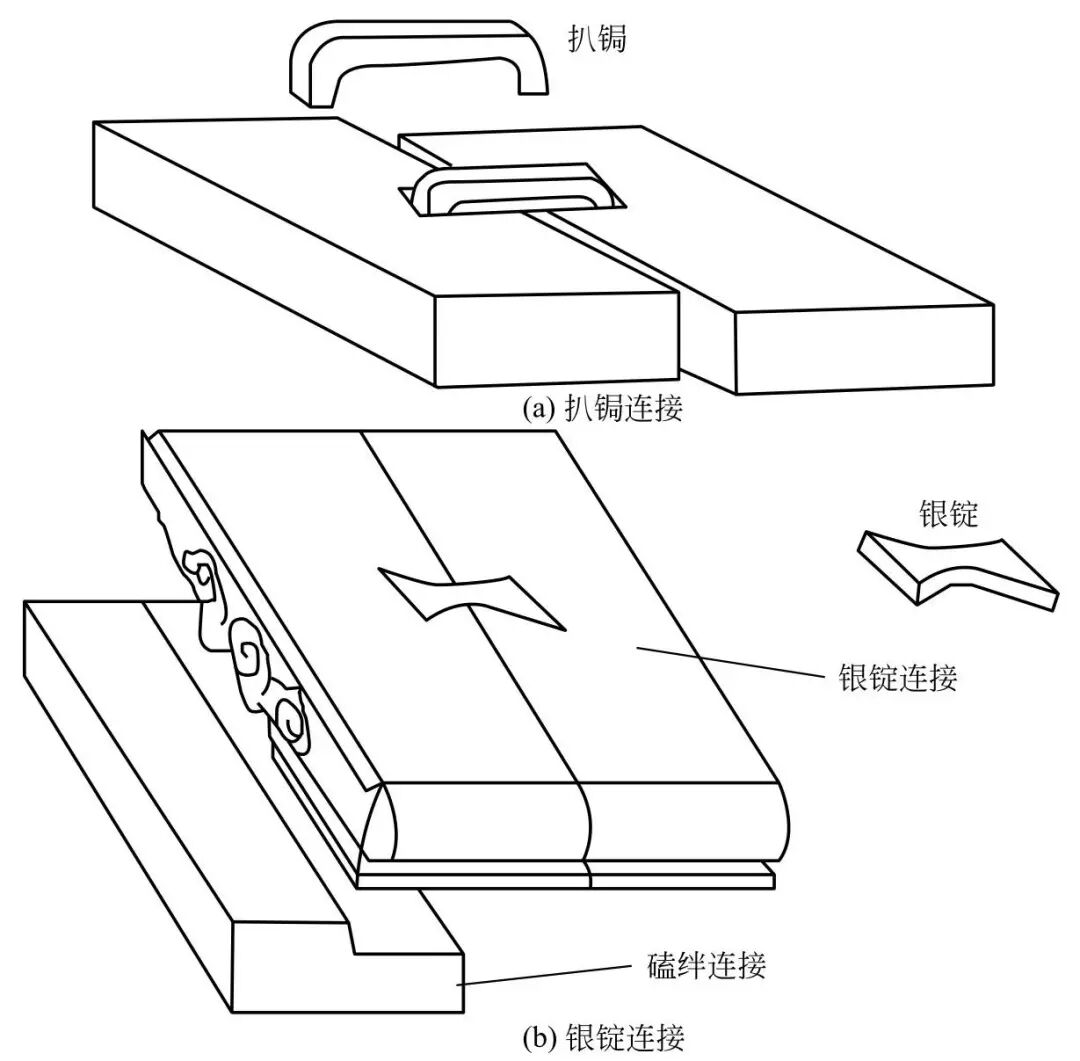 扒锔

(a) 扒锔连接

银锭

银锭连接

磕绊连接

(b) 银锭连接